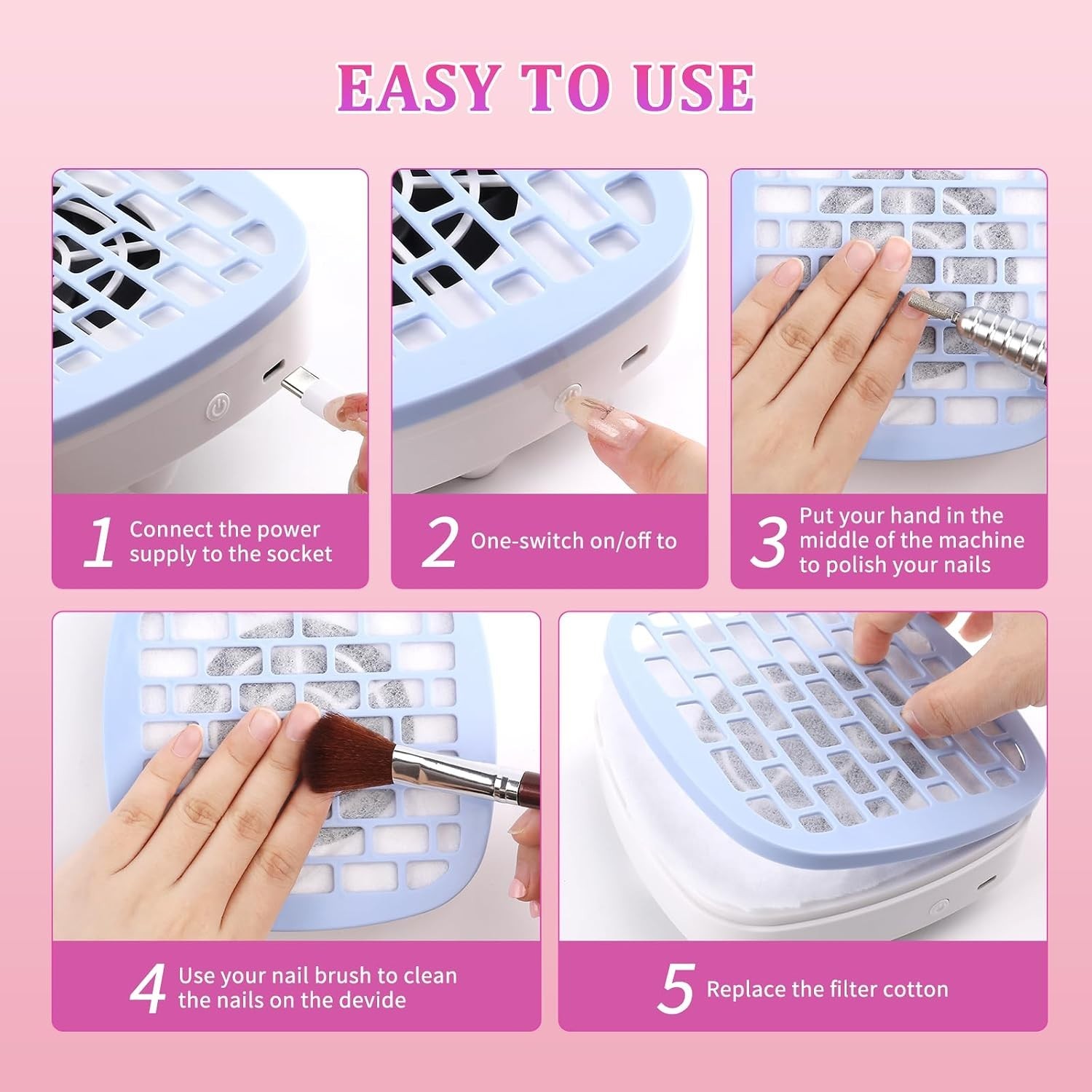 EASY TO USE

1 Connect the power supply to the socket

2 One-switch on/off to

3 Put your hand in the middle of the machine to polish your nails

4 Use your nail brush to clean the nails on the devide

5 Replace the filter cotton