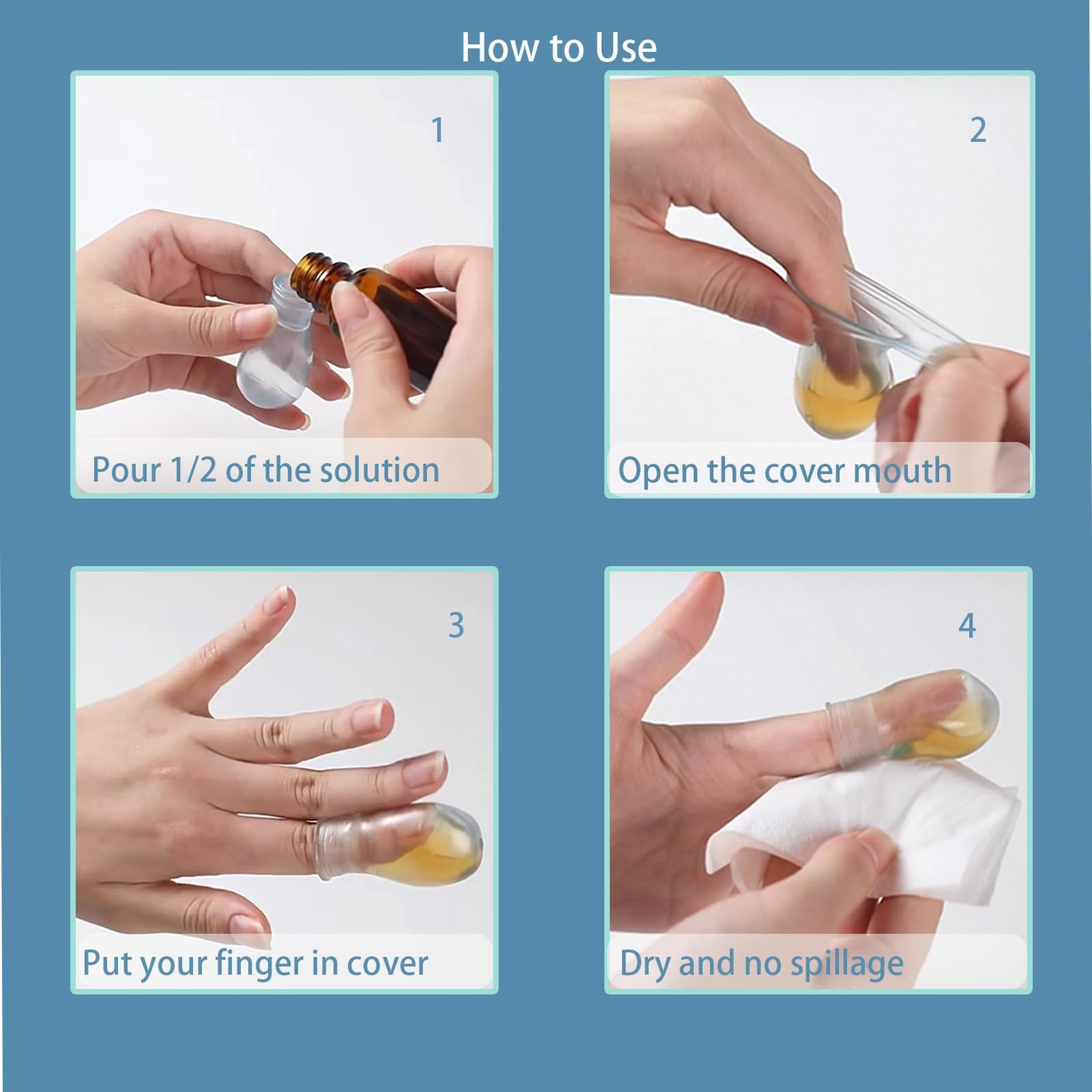 How to Use

1

Pour 1/2 of the solution

2

Open the cover mouth

3

Put your finger in cover

4

Dry and no spillage