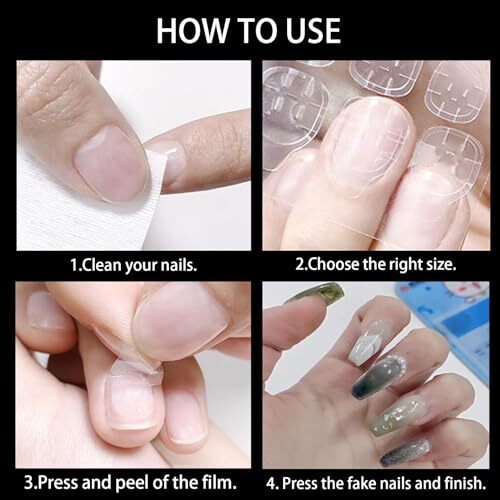 HOW TO USE

1.Clean your nails.

2.Choose the right size.

3.Press and peel of the film.

4. Press the fake nails and finish.