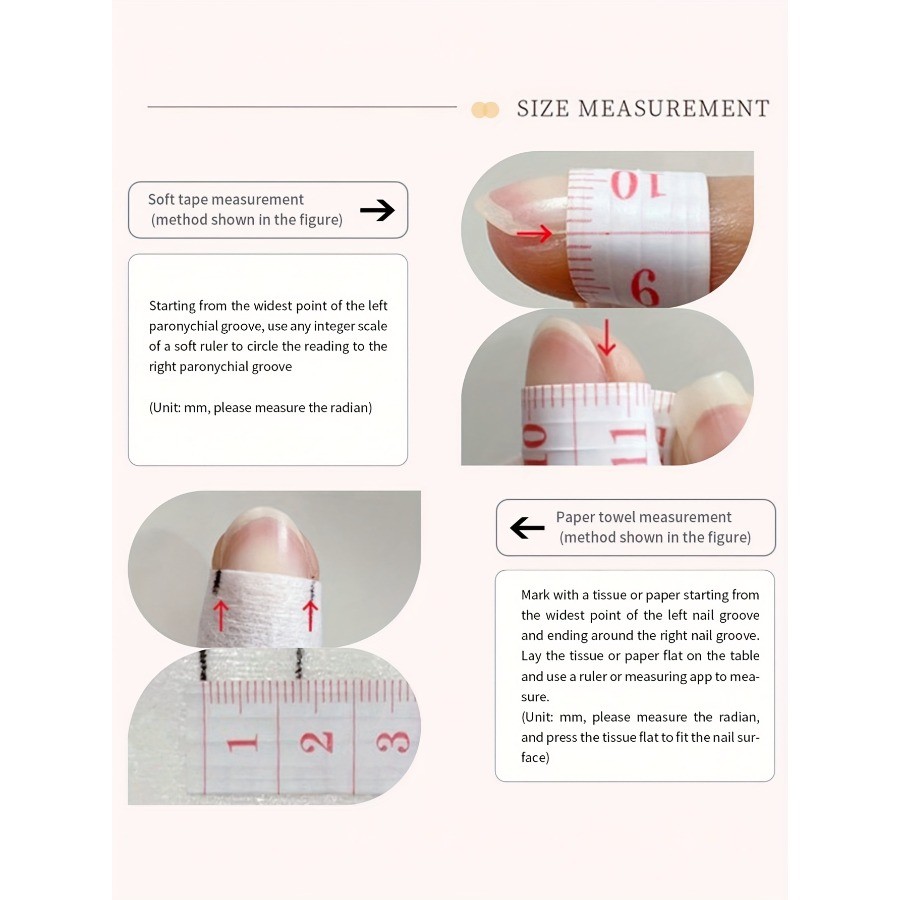 SIZE MEASUREMENT

Soft tape measurement
(method shown in the figure) →

Starting from the widest point of the left paronychial groove, use any integer scale of a soft ruler to circle the reading to the right paronychial groove

(Unit: mm, please measure the radian)

← Paper towel measurement
(method shown in the figure)

Mark with a tissue or paper starting from the widest point of the left nail groove and ending around the right nail groove. Lay the tissue or paper flat on the table and use a ruler or measuring app to measure.
(Unit: mm, please measure the radian, and press the tissue flat to fit the nail surface)