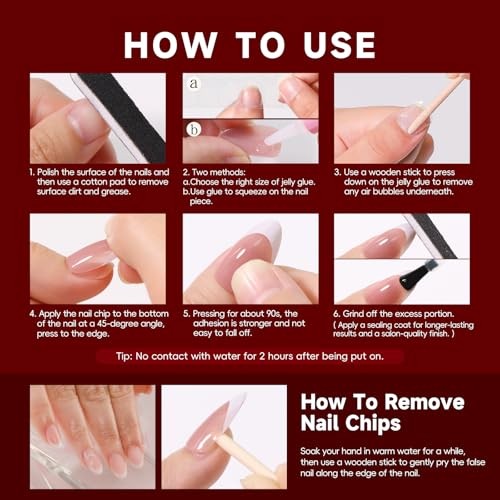 HOW TO USE

a

b

1. Polish the surface of the nails and then use a cotton pad to remove surface dirt and grease.

2. Two methods:
a.Choose the right size of jelly glue.
b.Use glue to squeeze on the nail piece.

3. Use a wooden stick to press down on the jelly glue to remove any air bubbles underneath.

4. Apply the nail chip to the bottom of the nail at a 45-degree angle, press to the edge.

5. Pressing for about 90s, the adhesion is stronger and not easy to fall off.

6. Grind off the excess portion.
( Apply a sealing coat for longer-lasting results and a salon-quality finish. )

Tip: No contact with water for 2 hours after being put on.

How To Remove Nail Chips

Soak your hand in warm water for a while, then use a wooden stick to gently pry the false nail along the edge of the nail.