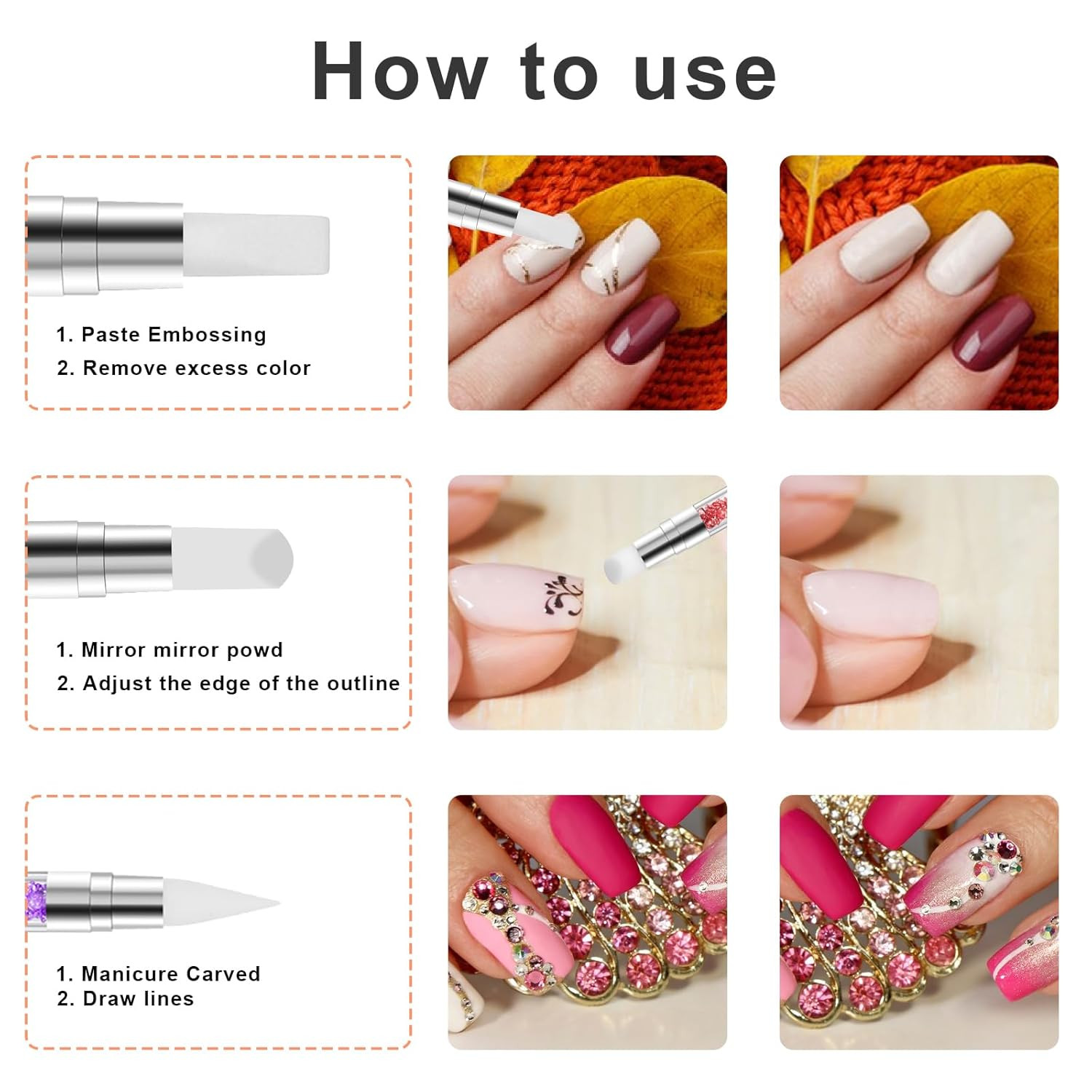 How to use

1. Paste Embossing
2. Remove excess color

1. Mirror mirror powd
2. Adjust the edge of the outline

1. Manicure Carved
2. Draw lines