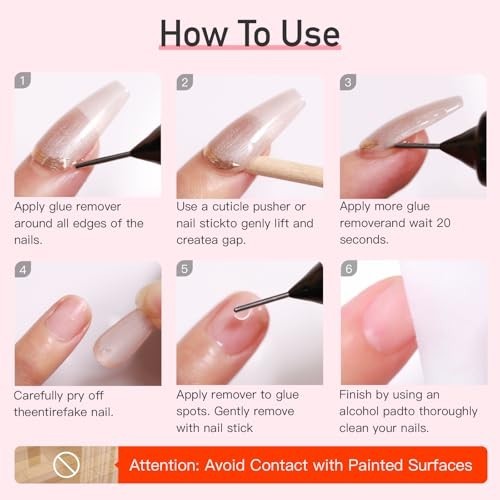 How To Use

1
Apply glue remover around all edges of the nails.

2
Use a cuticle pusher or nail stickto genly lift and createa gap.

3
Apply more glue removerand wait 20 seconds.

4
Carefully pry off theentirefake nail.

5
Apply remover to glue spots. Gently remove with nail stick

6
Finish by using an alcohol padto thoroughly clean your nails.

Attention: Avoid Contact with Painted Surfaces