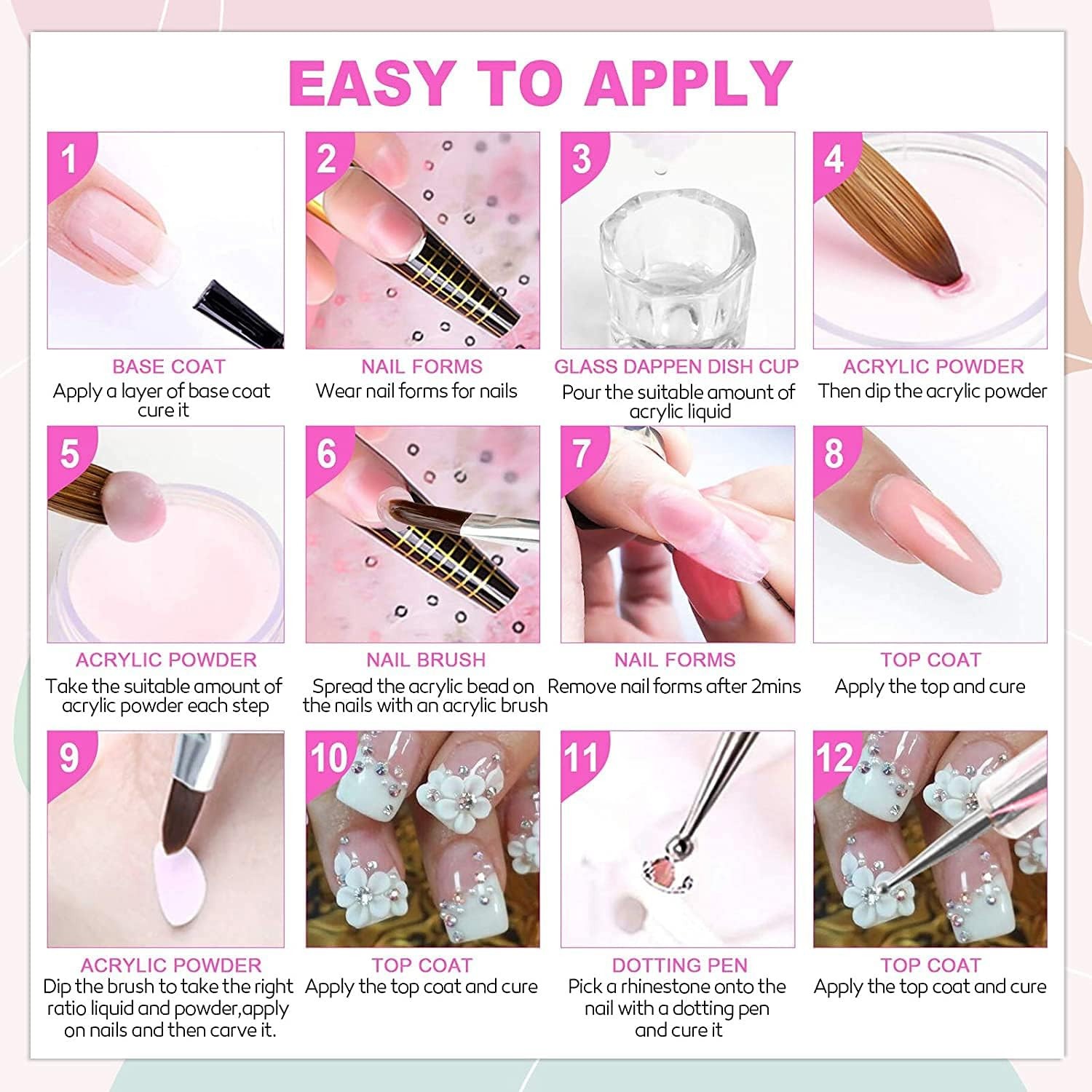 EASY TO APPLY

1
BASE COAT
Apply a layer of base coat cure it

2
NAIL FORMS
Wear nail forms for nails

3
GLASS DAPPEN DISH CUP
Pour the suitable amount of acrylic liquid

4
ACRYLIC POWDER
Then dip the acrylic powder

5
ACRYLIC POWDER
Take the suitable amount of acrylic powder each step

6
NAIL BRUSH
Spread the acrylic bead on the nails with an acrylic brush

7
NAIL FORMS
Remove nail forms after 2mins

8
TOP COAT
Apply the top and cure

9
ACRYLIC POWDER
Dip the brush to take the right ratio liquid and powder,apply on nails and then carve it.

10
TOP COAT
Apply the top coat and cure

11
DOTTING PEN
Pick a rhinestone onto the nail with a dotting pen and cure it

12
TOP COAT
Apply the top coat and cure