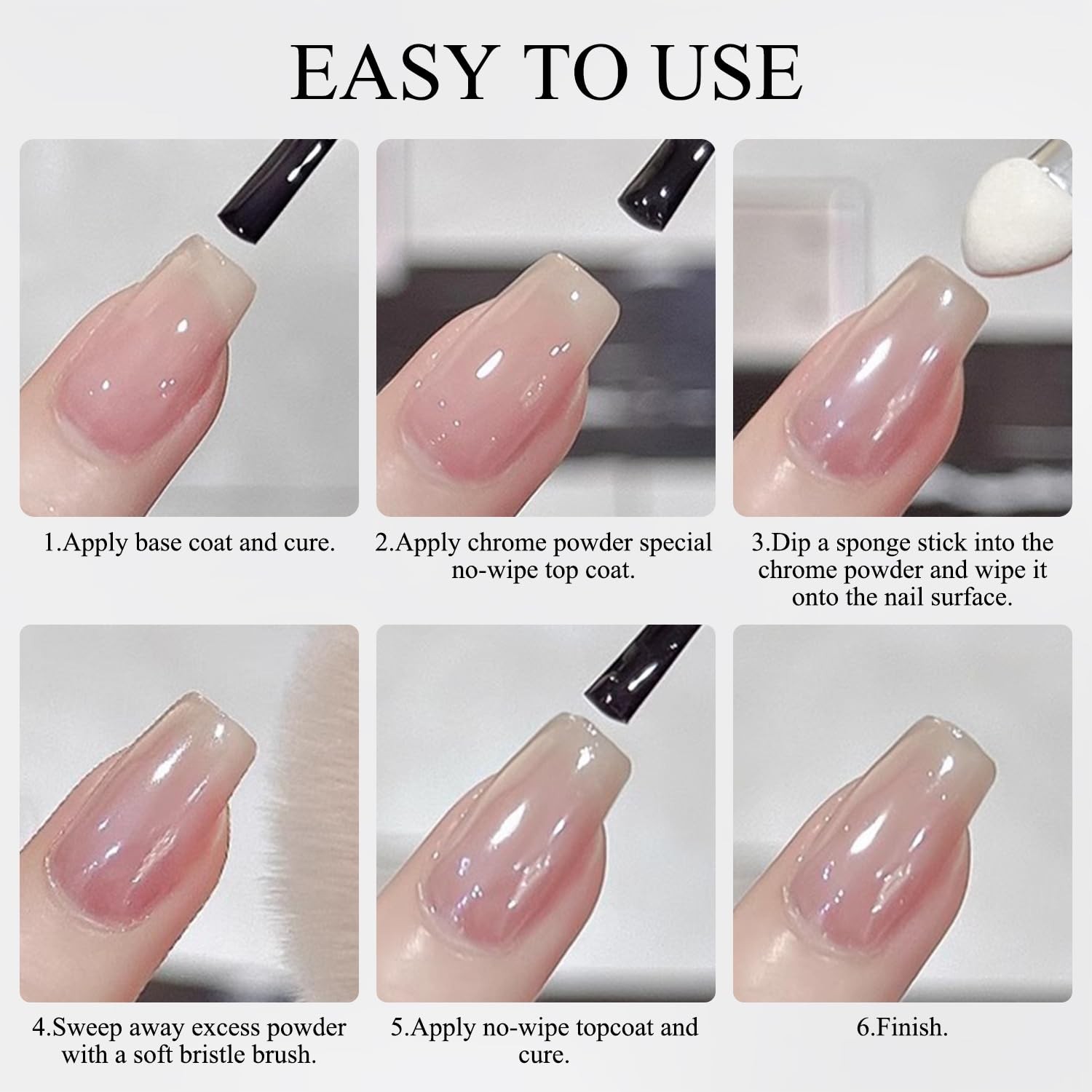 EASY TO USE

1.Apply base coat and cure.

2.Apply chrome powder special no-wipe top coat.

3.Dip a sponge stick into the chrome powder and wipe it onto the nail surface.

4.Sweep away excess powder with a soft bristle brush.

5.Apply no-wipe topcoat and cure.

6.Finish.