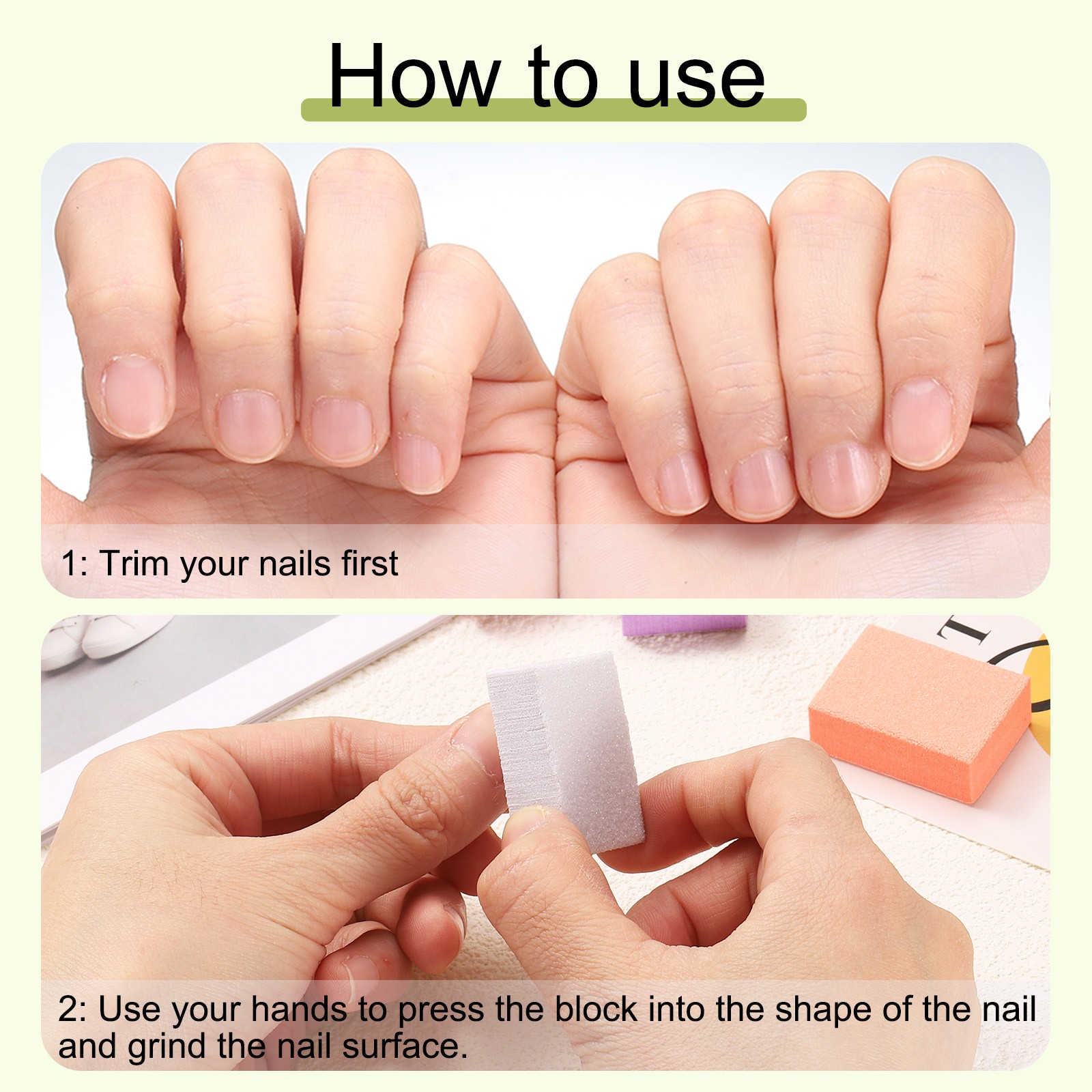 How to use

1: Trim your nails first

2: Use your hands to press the block into the shape of the nail and grind the nail surface.