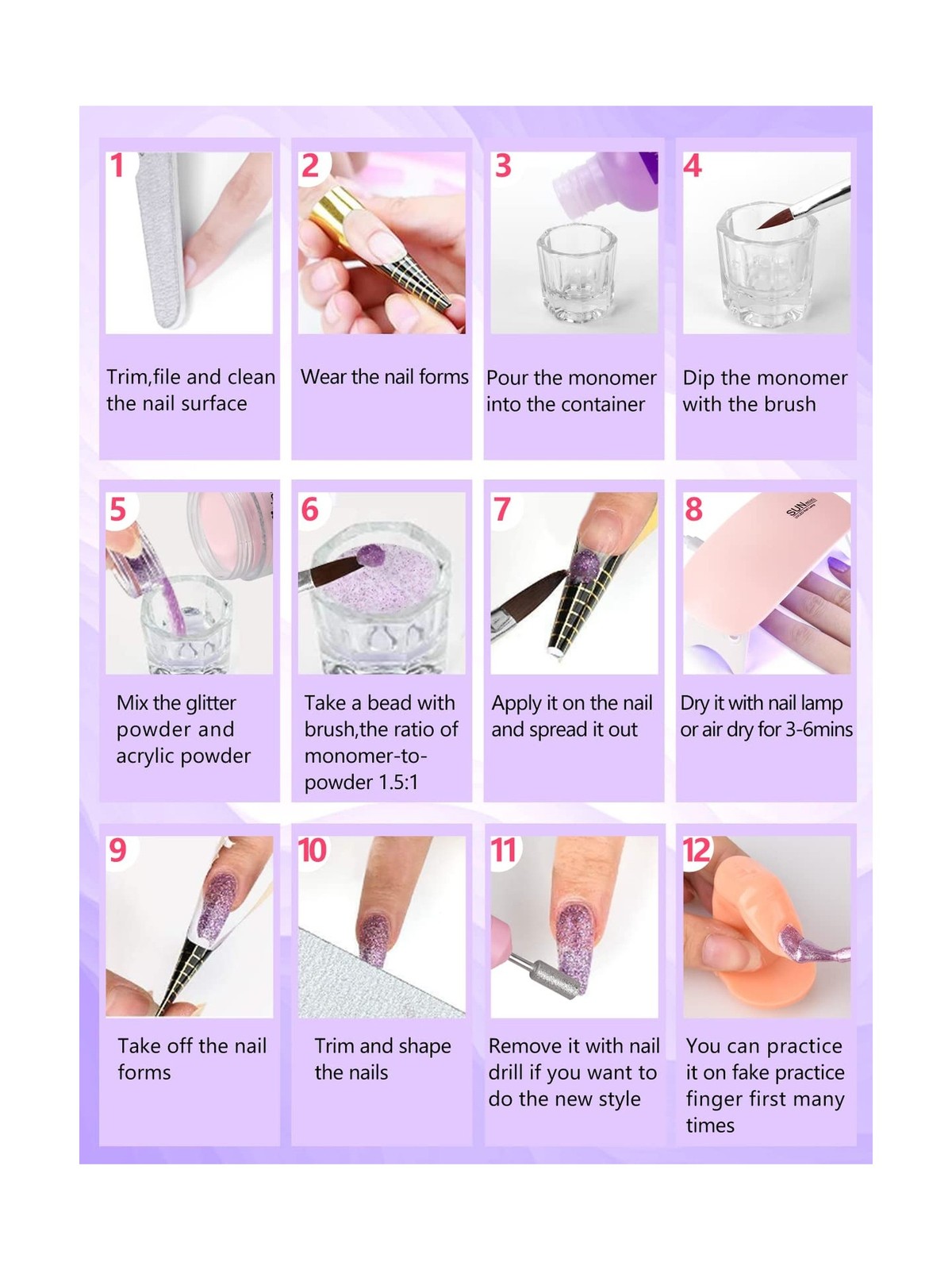 1

Trim,file and clean the nail surface

2

Wear the nail forms

3

Pour the monomer into the container

4

Dip the monomer with the brush

5

Mix the glitter powder and acrylic powder

6

Take a bead with brush,the ratio of monomer-to-powder 1.5:1

7

Apply it on the nail and spread it out

8

SUN

Dry it with nail lamp or air dry for 3-6mins

9

Take off the nail forms

10

Trim and shape the nails

11

Remove it with nail drill if you want to do the new style

12

You can practice it on fake practice finger first many times