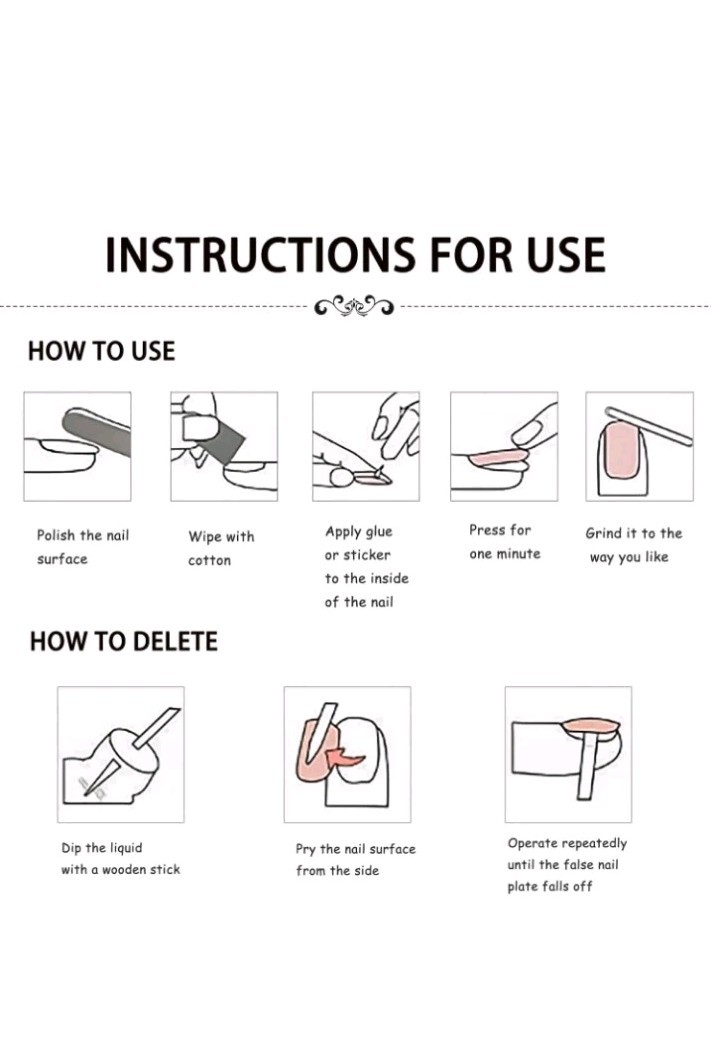 INSTRUCTIONS FOR USE

HOW TO USE

Polish the nail surface

Wipe with cotton

Apply glue or sticker to the inside of the nail

Press for one minute

Grind it to the way you like

HOW TO DELETE

Dip the liquid with a wooden stick

Pry the nail surface from the side

Operate repeatedly until the false nail plate falls off