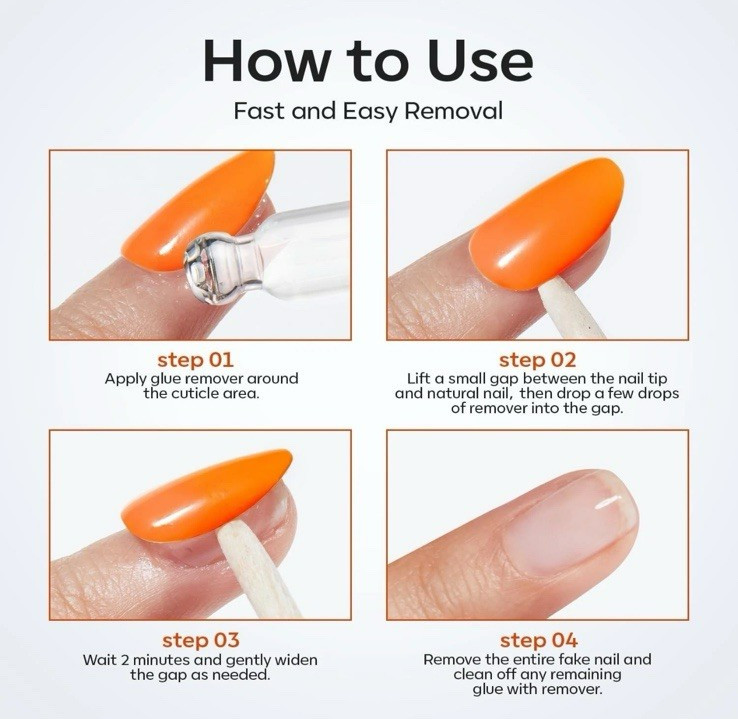 How to Use
Fast and Easy Removal

step 01
Apply glue remover around the cuticle area.

step 02
Lift a small gap between the nail tip and natural nail, then drop a few drops of remover into the gap.

step 03
Wait 2 minutes and gently widen the gap as needed.

step 04
Remove the entire fake nail and clean off any remaining glue with remover.