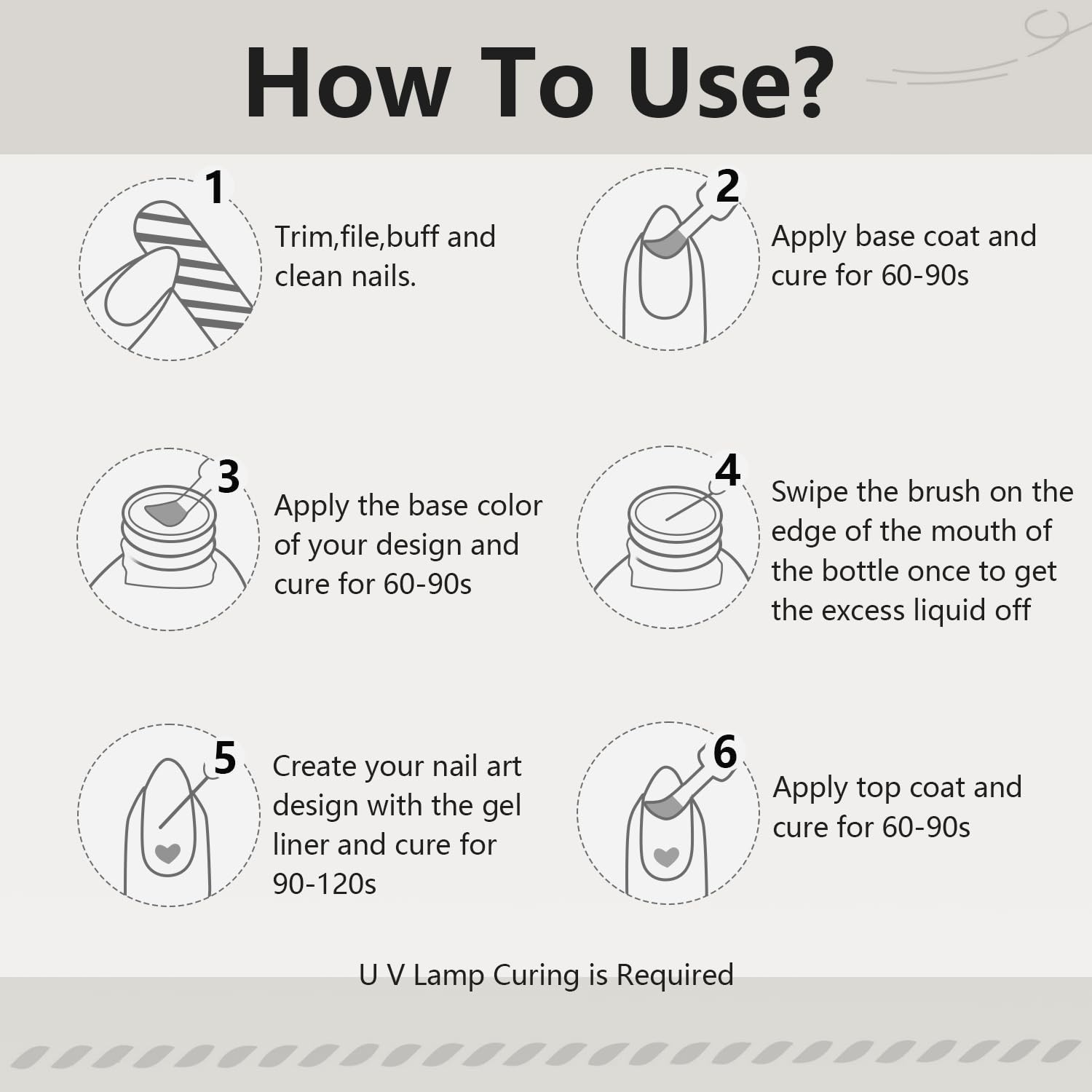 How To Use?

1
Trim,file,buff and clean nails.

2
Apply base coat and cure for 60-90s

3
Apply the base color of your design and cure for 60-90s

4
Swipe the brush on the edge of the mouth of the bottle once to get the excess liquid off

5
Create your nail art design with the gel liner and cure for 90-120s

6
Apply top coat and cure for 60-90s

U V Lamp Curing is Required