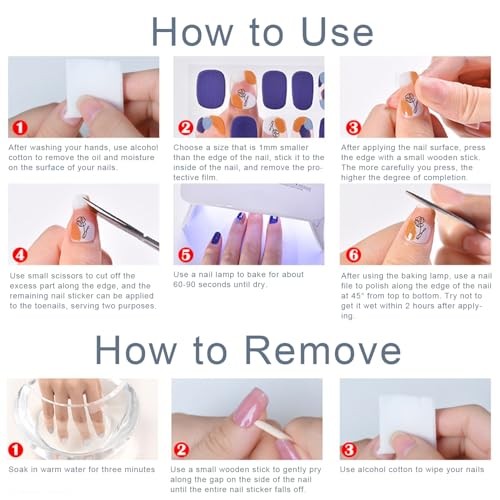 How to Use

1
After washing your hands, use alcohol cotton to remove the oil and moisture on the surface of your nails.

2
Choose a size that is 1mm smaller than the edge of the nail, stick it to the inside of the nail, and remove the protective film.

3
After applying the nail surface, press the edge with a small wooden stick. The more carefully you press, the higher the degree of completion.

4
Use small scissors to cut off the excess part along the edge, and the remaining nail sticker can be applied to the toenails, serving two purposes.

5
Use a nail lamp to bake for about 60-90 seconds until dry.

6
After using the baking lamp, use a nail file to polish along the edge of the nail at 45° from top to bottom. Try not to get it wet within 2 hours after applying.

How to Remove

1
Soak in warm water for three minutes

2
Use a small wooden stick to gently pry along the gap on the side of the nail until the entire nail sticker falls off.

3
Use alcohol cotton to wipe your nails