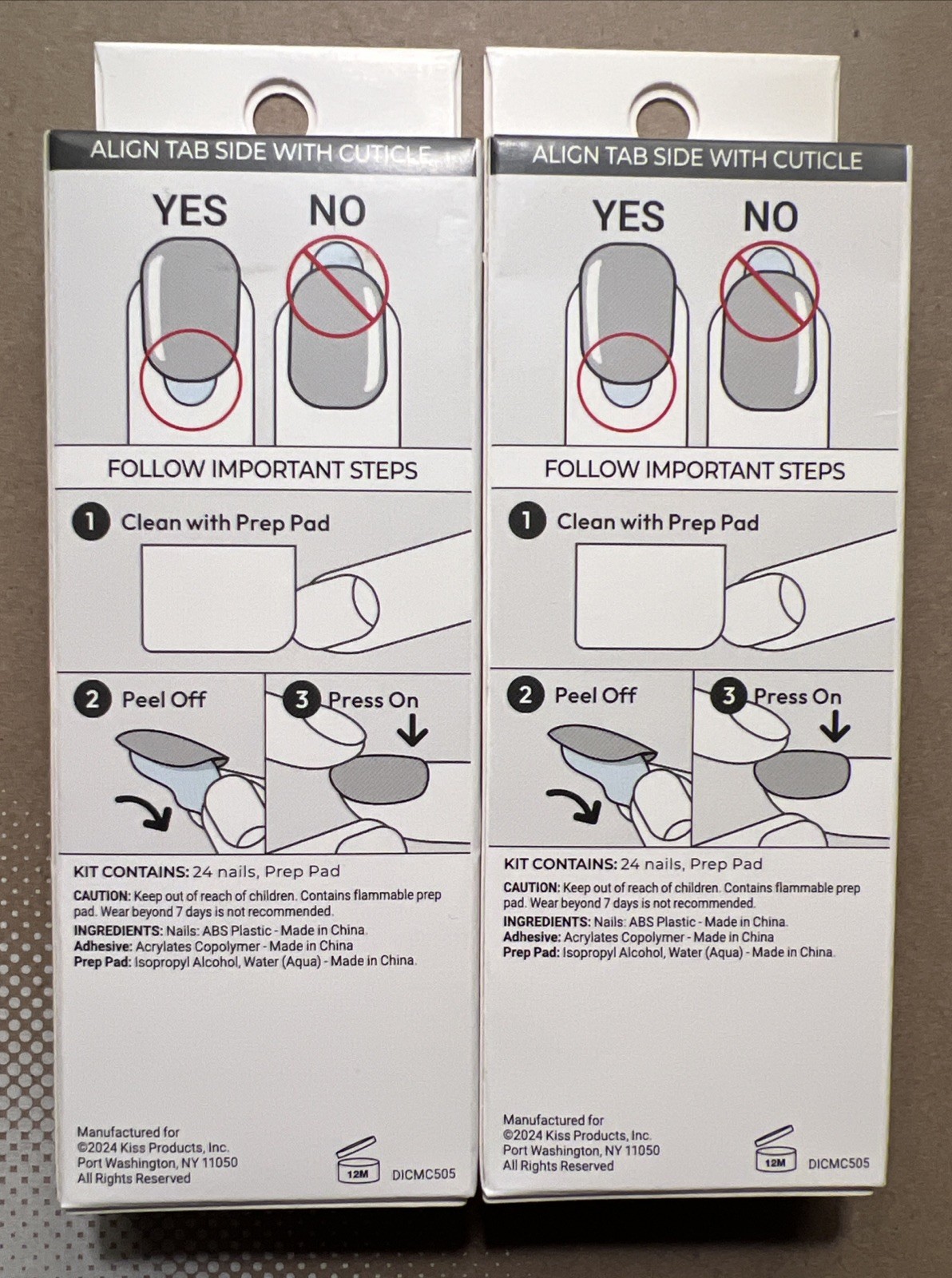 ALIGN TAB SIDE WITH CUTICLE

YES NO

FOLLOW IMPORTANT STEPS

1 Clean with Prep Pad

2 Peel Off

3 Press On

KIT CONTAINS: 24 nails, Prep Pad

CAUTION: Keep out of reach of children. Contains flammable prep pad. Wear beyond 7 days is not recommended.
INGREDIENTS: Nails: ABS Plastic - Made in China.
Adhesive: Acrylates Copolymer - Made in China
Prep Pad: Isopropyl Alcohol, Water (Aqua) - Made in China.

Manufactured for
©2024 Kiss Products, Inc.
Port Washington, NY 11050
All Rights Reserved

12M DICMC505

ALIGN TAB SIDE WITH CUTICLE

YES NO

FOLLOW IMPORTANT STEPS

1 Clean with Prep Pad

2 Peel Off

3 Press On

KIT CONTAINS: 24 nails, Prep Pad

CAUTION: Keep out of reach of children. Contains flammable prep pad. Wear beyond 7 days is not recommended.
INGREDIENTS: Nails: ABS Plastic - Made in China.
Adhesive: Acrylates Copolymer - Made in China
Prep Pad: Isopropyl Alcohol, Water (Aqua) - Made in China.

Manufactured for
©2024 Kiss Products, Inc.
Port Washington, NY 11050
All Rights Reserved

12M DICMC505