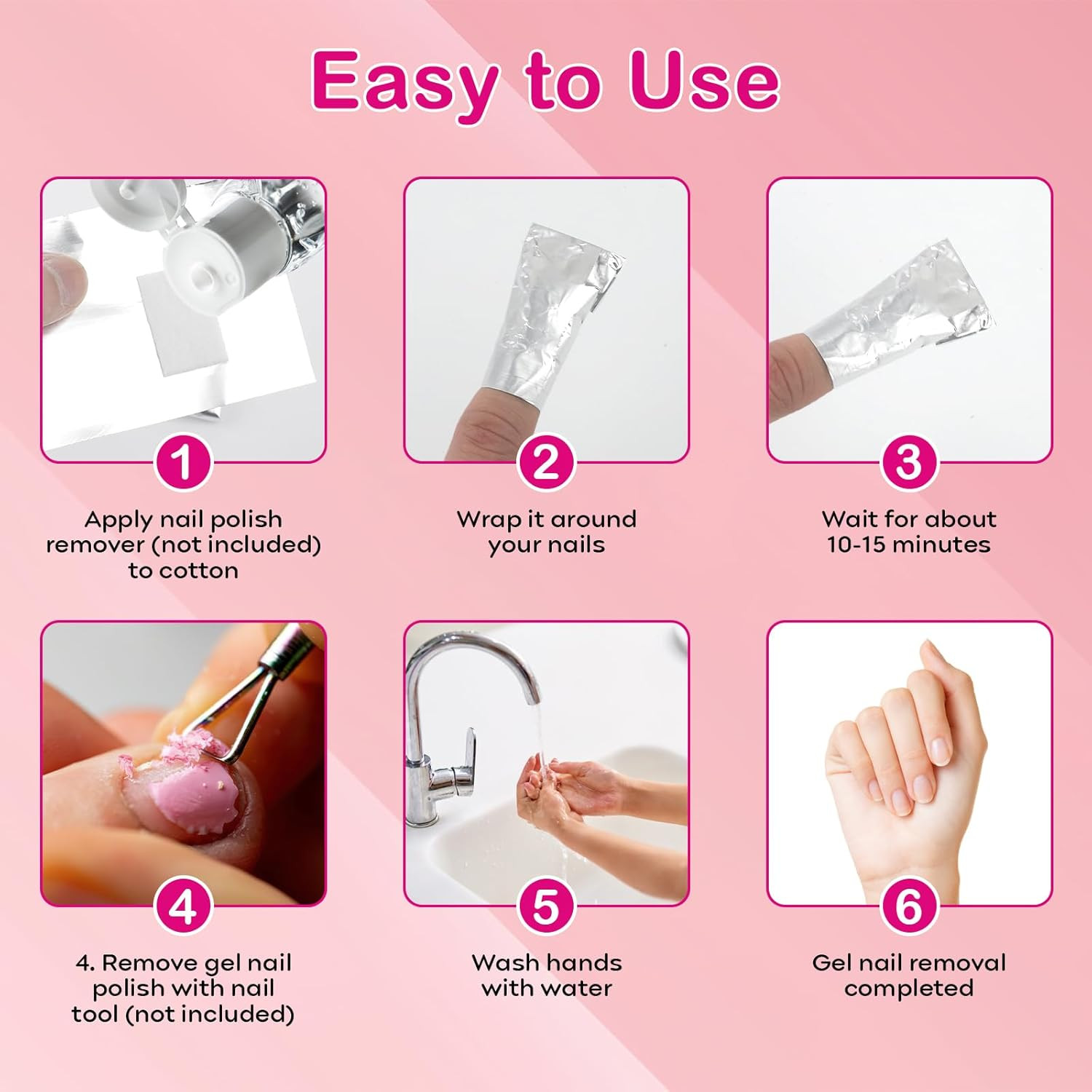 Easy to Use

1
Apply nail polish remover (not included) to cotton

2
Wrap it around your nails

3
Wait for about 10-15 minutes

4
4. Remove gel nail polish with nail tool (not included)

5
Wash hands with water

6
Gel nail removal completed