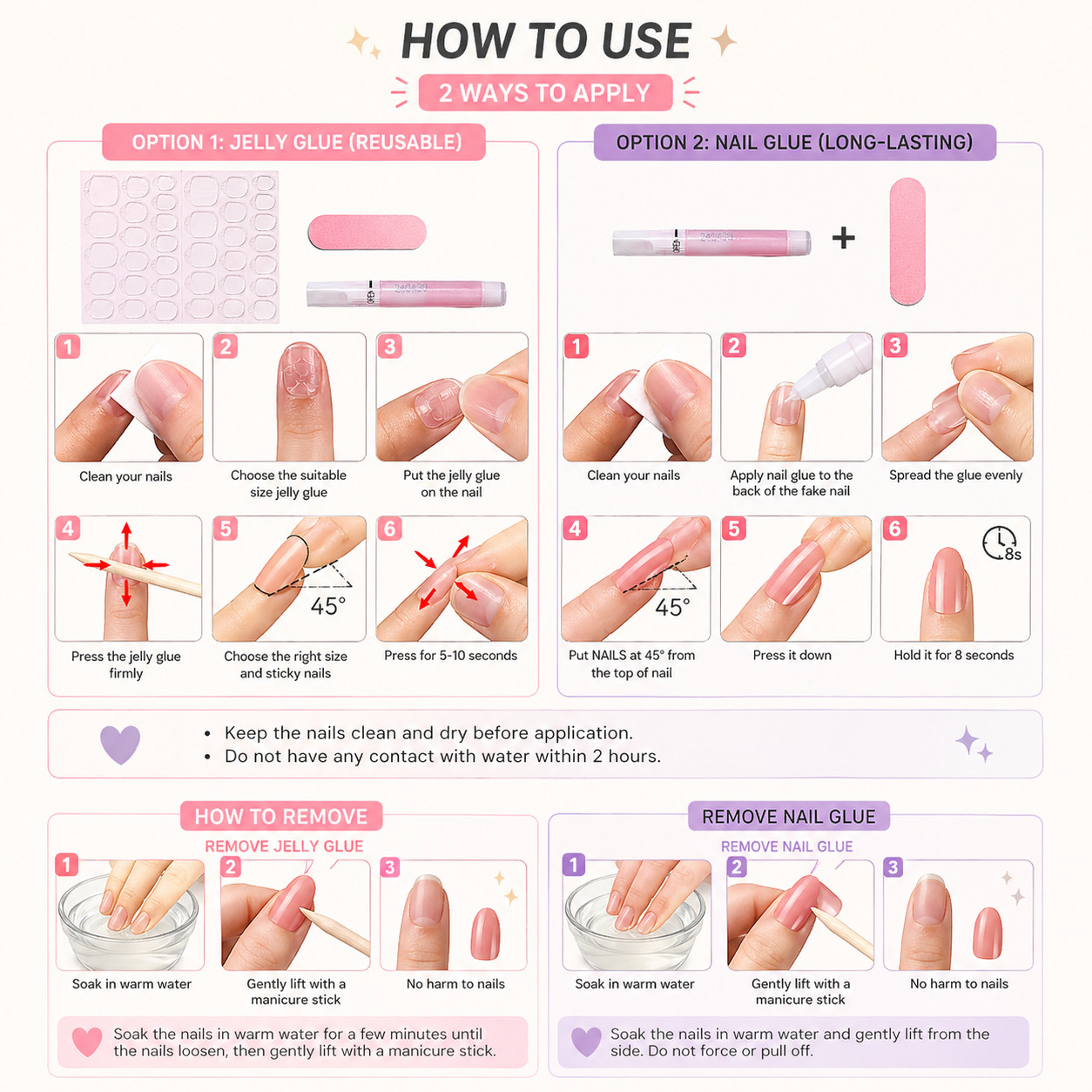 HOW TO USE

2 WAYS TO APPLY

OPTION 1: JELLY GLUE (REUSABLE)

1 Clean your nails

2 Choose the suitable size jelly glue

3 Put the jelly glue on the nail

4 Press the jelly glue firmly

5 45° Choose the right size and sticky nails

6 Press for 5-10 seconds

OPTION 2: NAIL GLUE (LONG-LASTING)

+

1 Clean your nails

2 Apply nail glue to the back of the fake nail

3 Spread the glue evenly

4 45° Put NAILS at 45° from the top of nail

5 Press it down

6 8s Hold it for 8 seconds

• Keep the nails clean and dry before application.
• Do not have any contact with water within 2 hours.

HOW TO REMOVE

REMOVE JELLY GLUE

1 Soak in warm water

2 Gently lift with a manicure stick

3 No harm to nails

Soak the nails in warm water for a few minutes until the nails loosen, then gently lift with a manicure stick.

REMOVE NAIL GLUE

REMOVE NAIL GLUE

1 Soak in warm water

2 Gently lift with a manicure stick

3 No harm to nails

Soak the nails in warm water and gently lift from the side. Do not force or pull off.