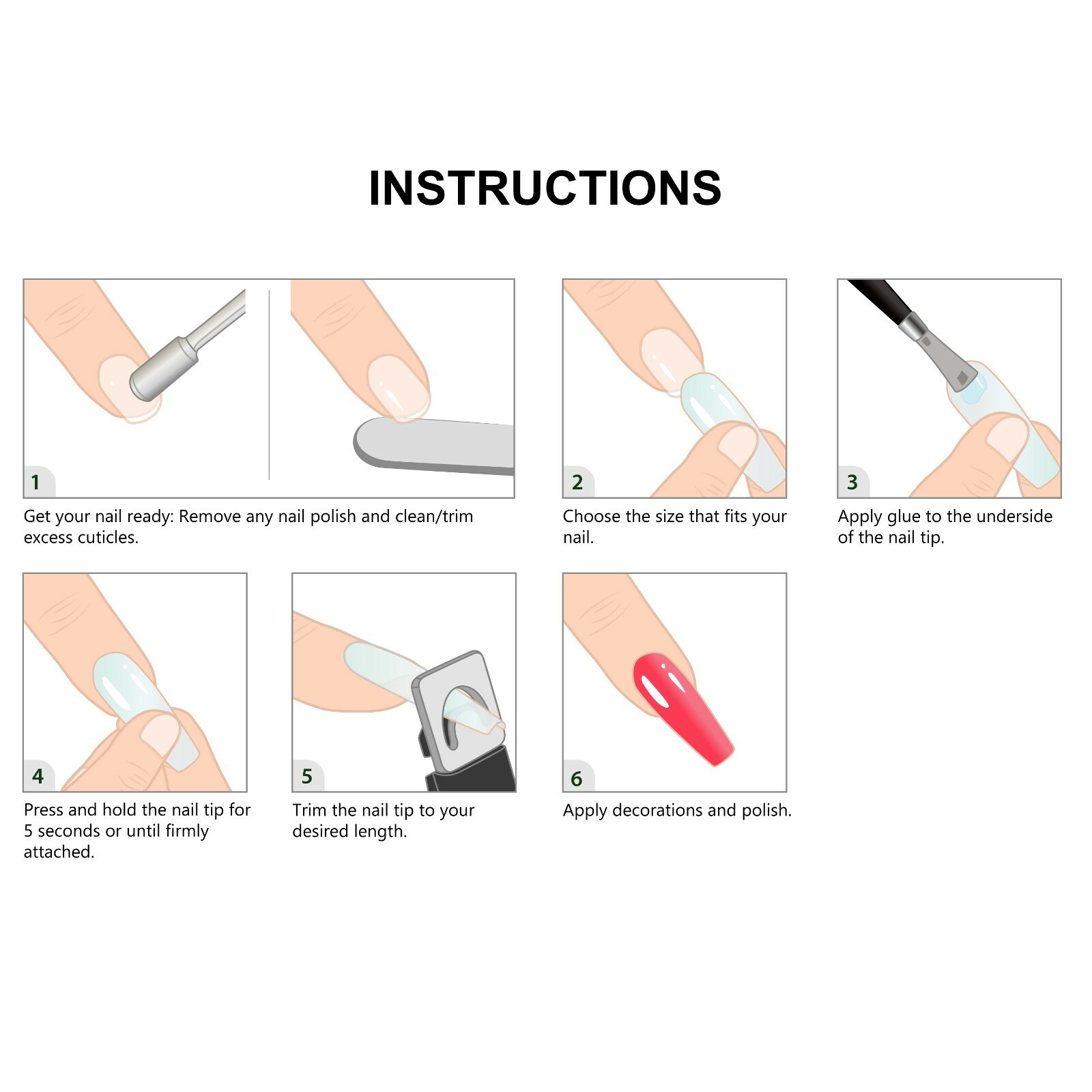 INSTRUCTIONS

1

Get your nail ready: Remove any nail polish and clean/trim excess cuticles.

2

Choose the size that fits your nail.

3

Apply glue to the underside of the nail tip.

4

Press and hold the nail tip for 5 seconds or until firmly attached.

5

Trim the nail tip to your desired length.

6

Apply decorations and polish.