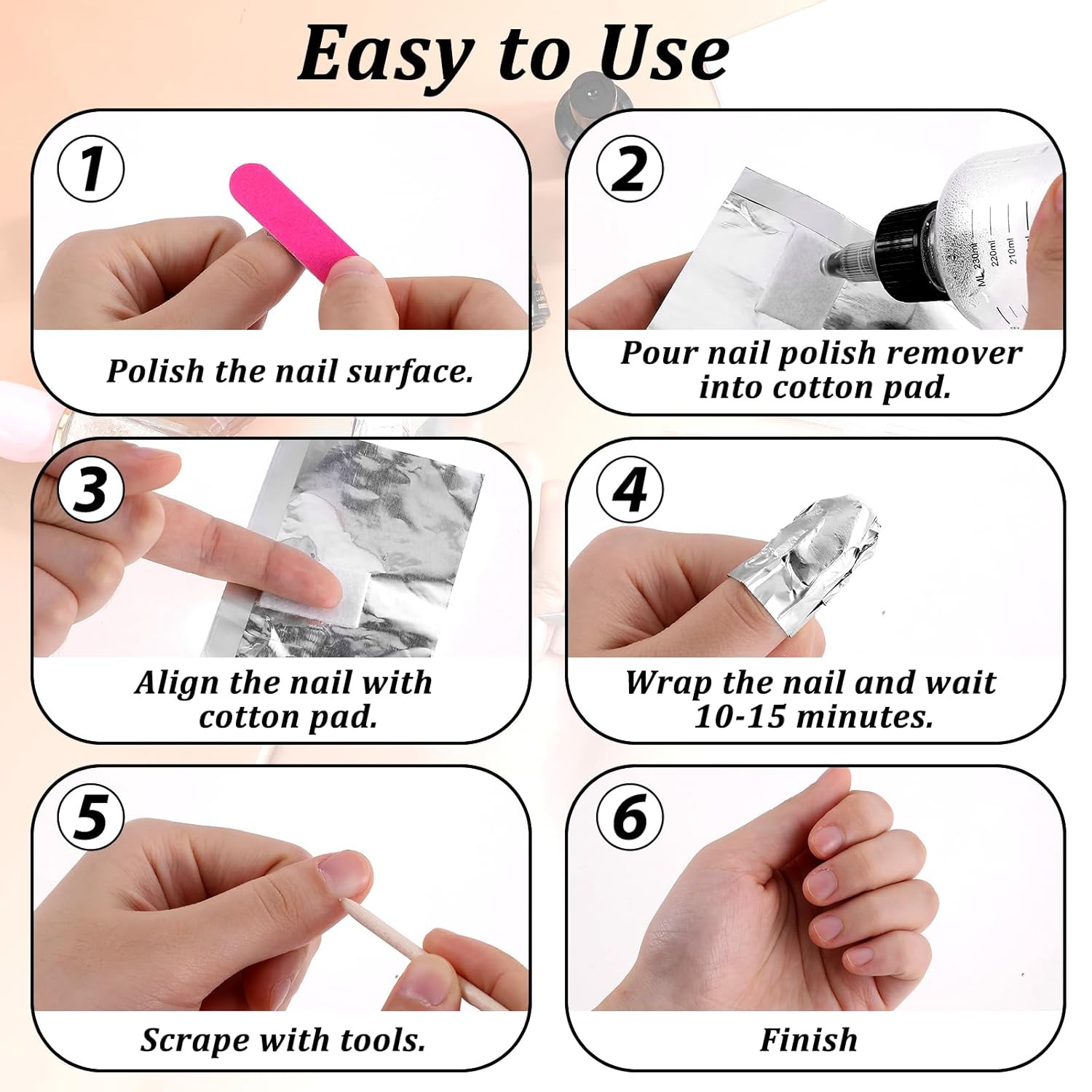 Easy to Use

1
Polish the nail surface.

2
ML 230ml 220ml 210ml
Pour nail polish remover into cotton pad.

3
Align the nail with cotton pad.

4
Wrap the nail and wait 10-15 minutes.

5
Scrape with tools.

6
Finish