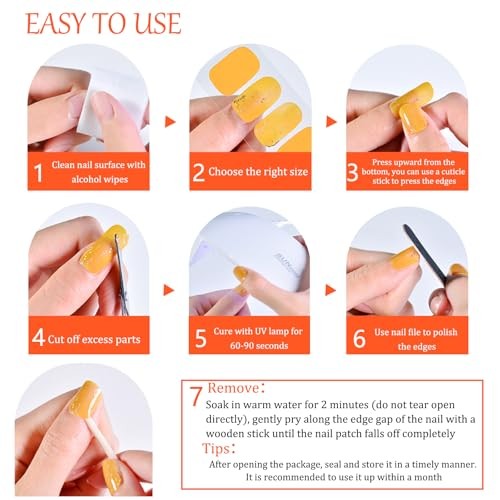 EASY TO USE

1 Clean nail surface with alcohol wipes

2 Choose the right size

3 Press upward from the bottom, you can use a cuticle stick to press the edges

4 Cut off excess parts

5 Cure with UV lamp for 60-90 seconds

6 Use nail file to polish the edges

7 Remove：
Soak in warm water for 2 minutes (do not tear open directly), gently pry along the edge gap of the nail with a wooden stick until the nail patch falls off completely

Tips：
After opening the package, seal and store it in a timely manner. It is recommended to use it up within a month