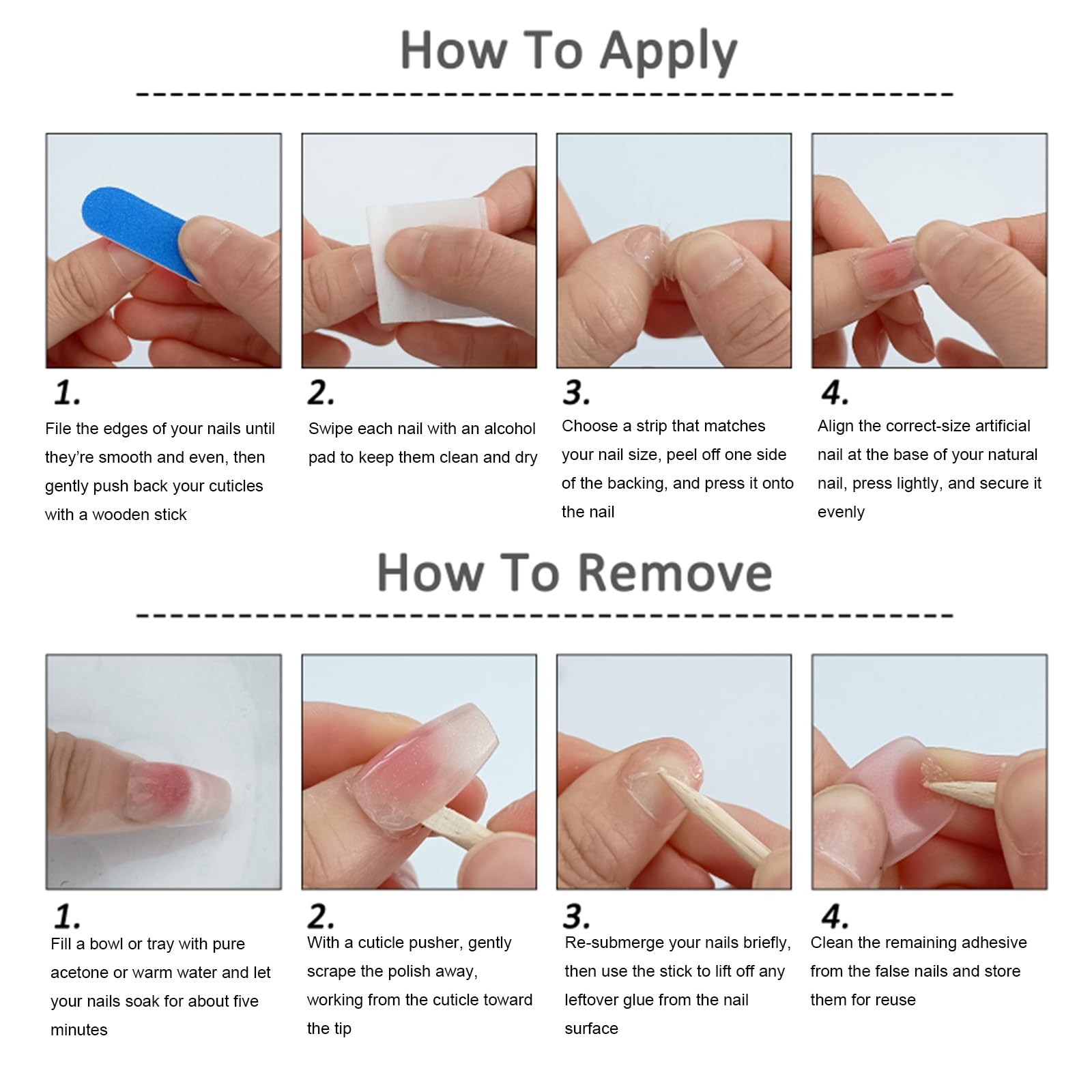 How To Apply

1.
File the edges of your nails until they're smooth and even, then gently push back your cuticles with a wooden stick

2.
Swipe each nail with an alcohol pad to keep them clean and dry

3.
Choose a strip that matches your nail size, peel off one side of the backing, and press it onto the nail

4.
Align the correct-size artificial nail at the base of your natural nail, press lightly, and secure it evenly

How To Remove

1.
Fill a bowl or tray with pure acetone or warm water and let your nails soak for about five minutes

2.
With a cuticle pusher, gently scrape the polish away, working from the cuticle toward the tip

3.
Re-submerge your nails briefly, then use the stick to lift off any leftover glue from the nail surface

4.
Clean the remaining adhesive from the false nails and store them for reuse