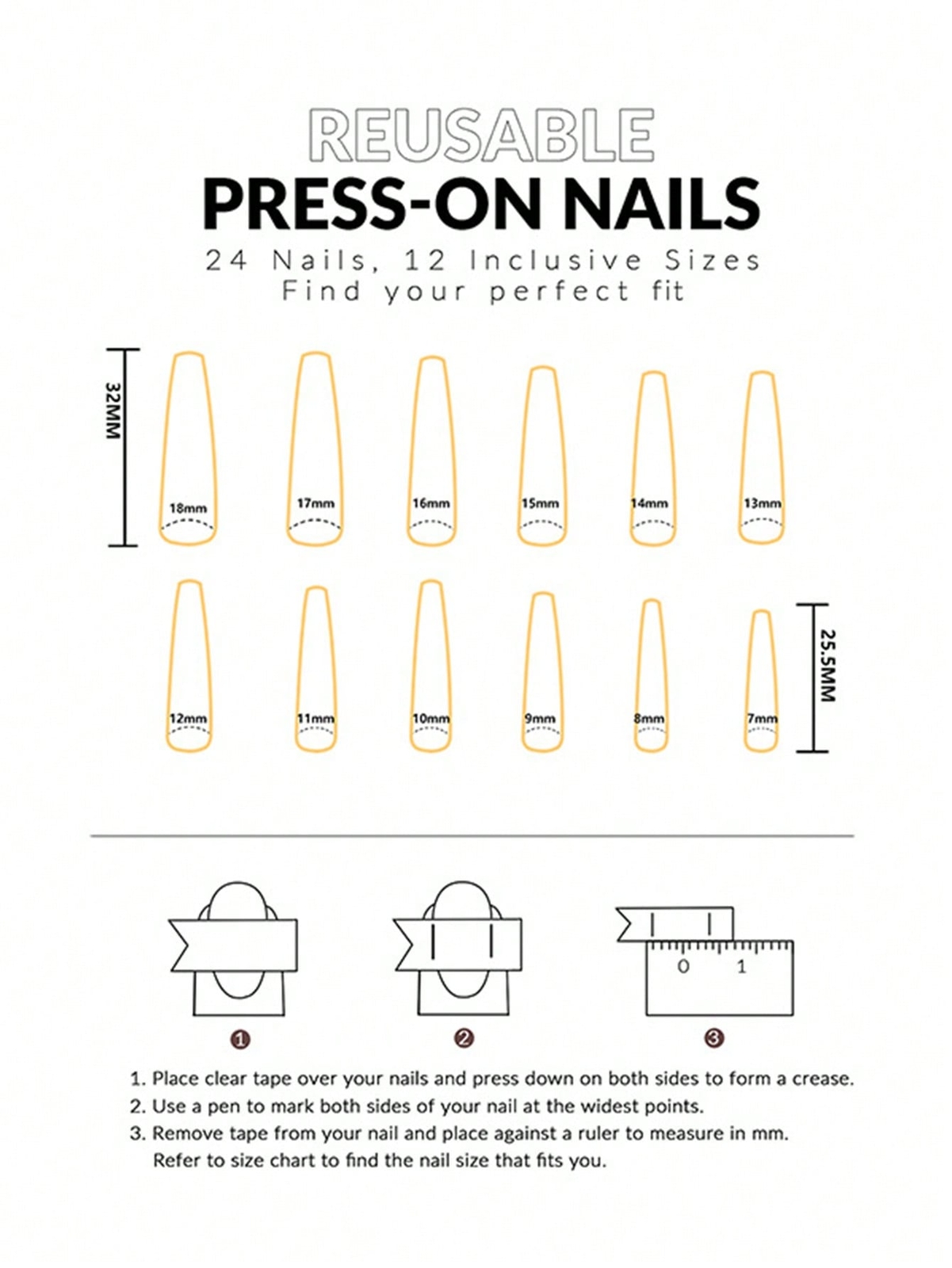 REUSABLE
PRESS-ON NAILS
24 Nails, 12 Inclusive Sizes
Find your perfect fit

32MM

18mm 17mm 16mm 15mm 14mm 13mm

12mm 11mm 10mm 9mm 8mm 7mm

25.5MM

0 1

1 2 3

1. Place clear tape over your nails and press down on both sides to form a crease.
2. Use a pen to mark both sides of your nail at the widest points.
3. Remove tape from your nail and place against a ruler to measure in mm. Refer to size chart to find the nail size that fits you.