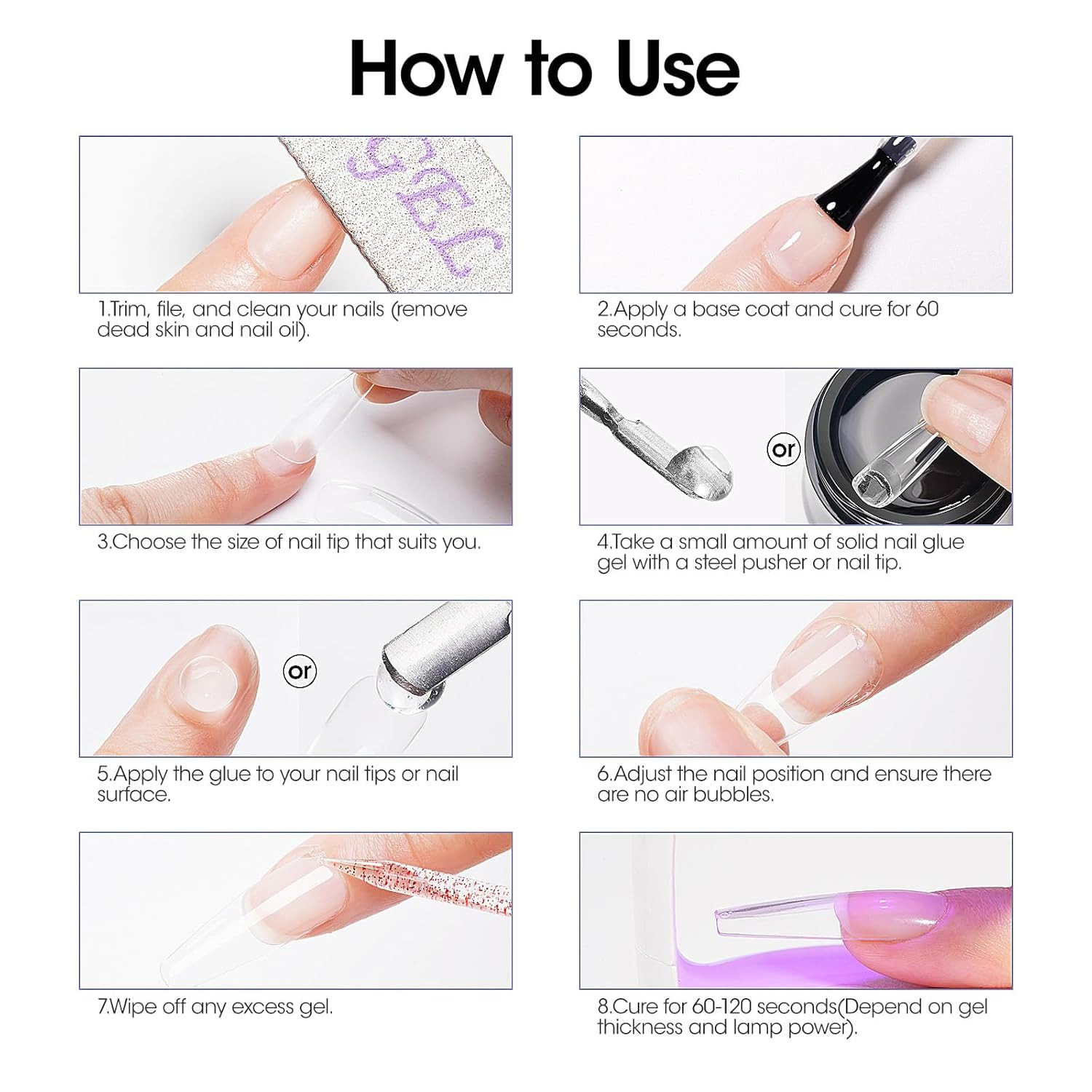 How to Use

1.Trim, file, and clean your nails (remove dead skin and nail oil).

2.Apply a base coat and cure for 60 seconds.

3.Choose the size of nail tip that suits you.

or

4.Take a small amount of solid nail glue gel with a steel pusher or nail tip.

or

5.Apply the glue to your nail tips or nail surface.

6.Adjust the nail position and ensure there are no air bubbles.

7.Wipe off any excess gel.

8.Cure for 60-120 seconds(Depend on gel thickness and lamp power).