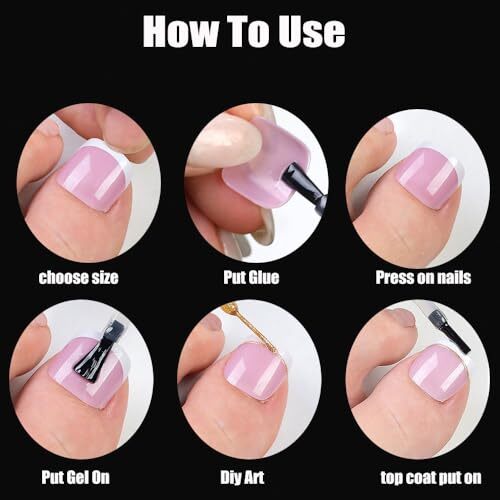 How To Use

choose size

Put Glue

Press on nails

Put Gel On

Diy Art

top coat put on