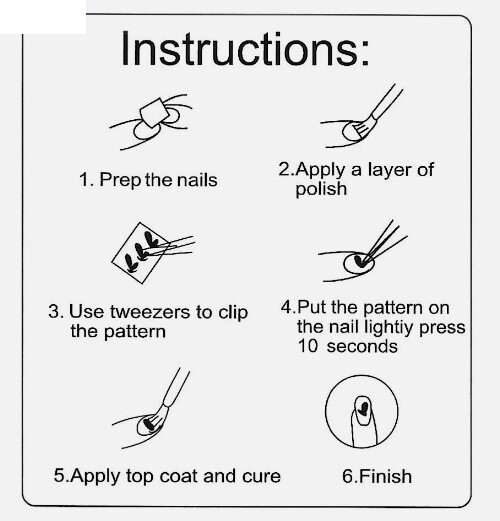 Instructions:

1. Prep the nails

2.Apply a layer of polish

3. Use tweezers to clip the pattern

4.Put the pattern on the nail lightiy press 10 seconds

5.Apply top coat and cure

6.Finish