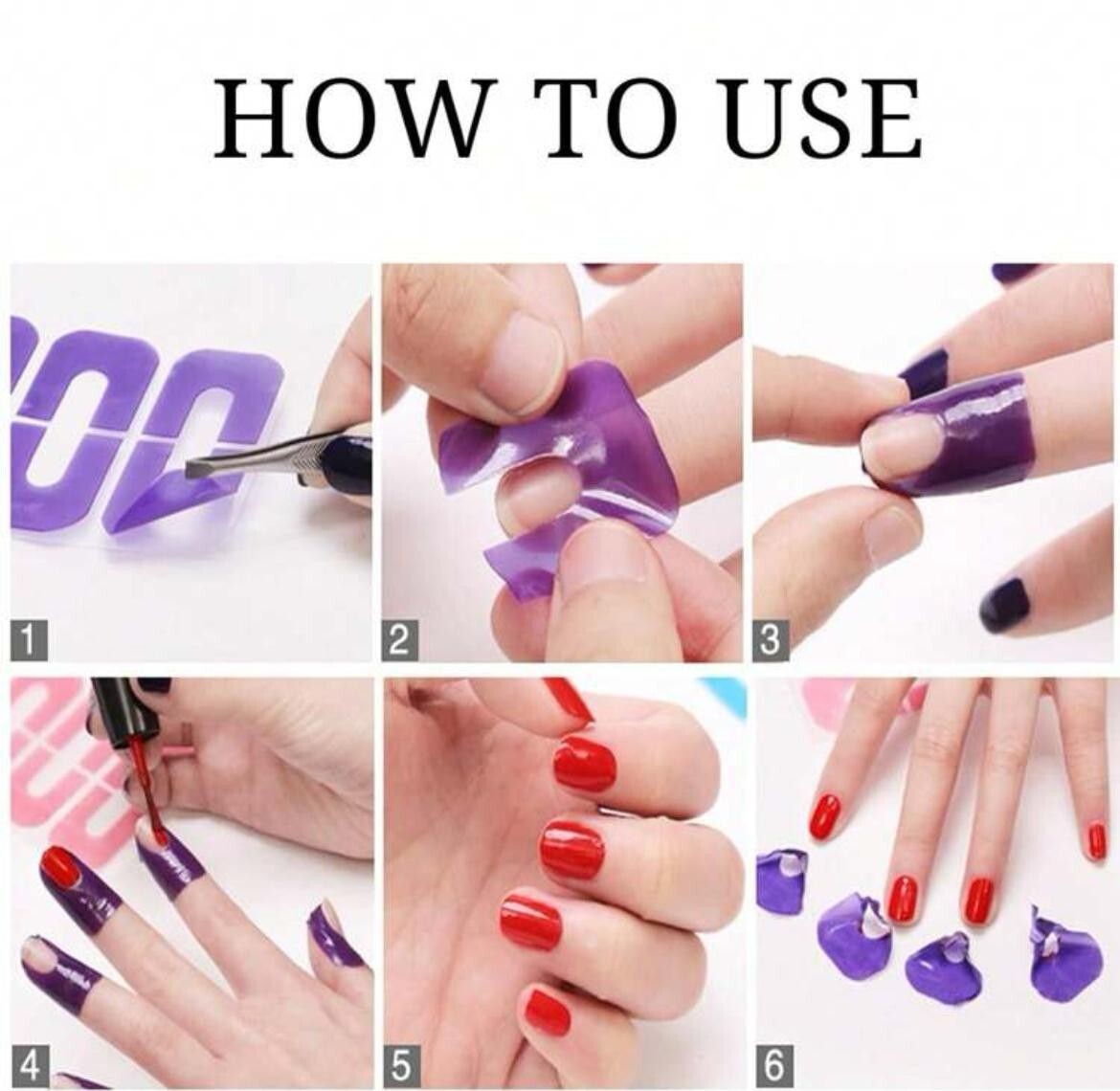 HOW TO USE

1

2

3

4

5

6