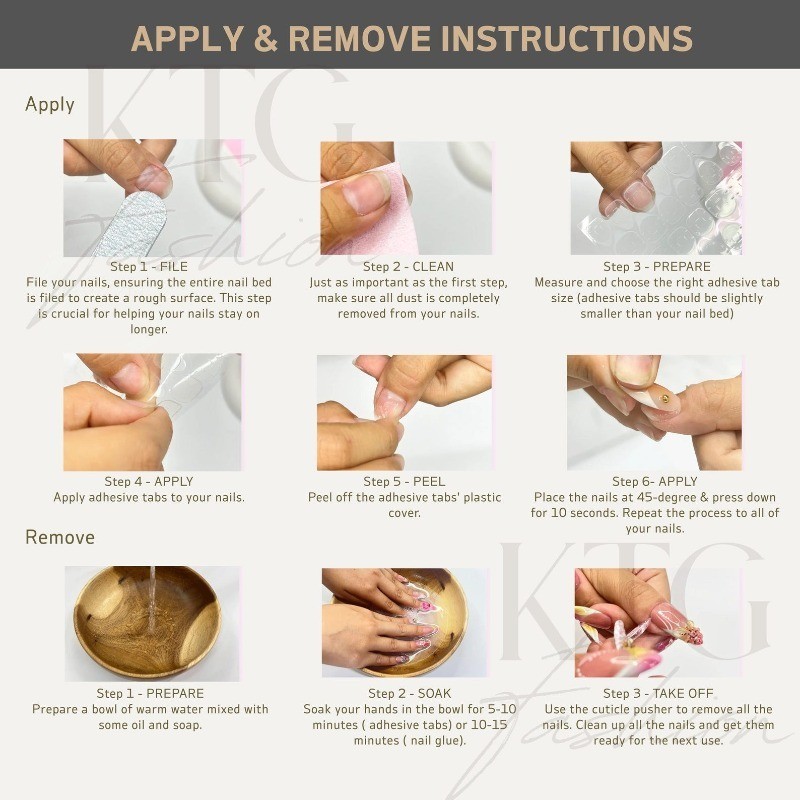 APPLY & REMOVE INSTRUCTIONS

KTG Fashion

Apply

Step 1 - FILE
File your nails, ensuring the entire nail bed is filed to create a rough surface. This step is crucial for helping your nails stay on longer.

Step 2 - CLEAN
Just as important as the first step, make sure all dust is completely removed from your nails.

Step 3 - PREPARE
Measure and choose the right adhesive tab size (adhesive tabs should be slightly smaller than your nail bed)

Step 4 - APPLY
Apply adhesive tabs to your nails.

Step 5 - PEEL
Peel off the adhesive tabs' plastic cover.

Step 6- APPLY
Place the nails at 45-degree & press down for 10 seconds. Repeat the process to all of your nails.

Remove

KTG Fashion

Step 1 - PREPARE
Prepare a bowl of warm water mixed with some oil and soap.

Step 2 - SOAK
Soak your hands in the bowl for 5-10 minutes ( adhesive tabs) or 10-15 minutes ( nail glue).

Step 3 - TAKE OFF
Use the cuticle pusher to remove all the nails. Clean up all the nails and get them ready for the next use.