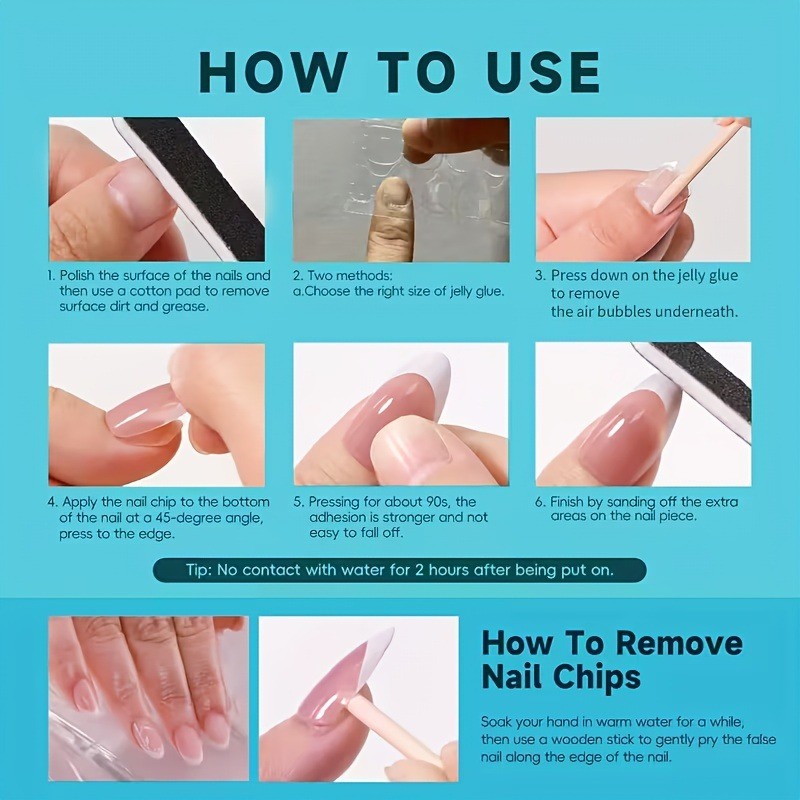 HOW TO USE

1. Polish the surface of the nails and then use a cotton pad to remove surface dirt and grease.

2. Two methods:
a.Choose the right size of jelly glue.

3. Press down on the jelly glue to remove the air bubbles underneath.

4. Apply the nail chip to the bottom of the nail at a 45-degree angle, press to the edge.

5. Pressing for about 90s, the adhesion is stronger and not easy to fall off.

6. Finish by sanding off the extra areas on the nail piece.

Tip: No contact with water for 2 hours after being put on.

How To Remove Nail Chips

Soak your hand in warm water for a while, then use a wooden stick to gently pry the false nail along the edge of the nail.