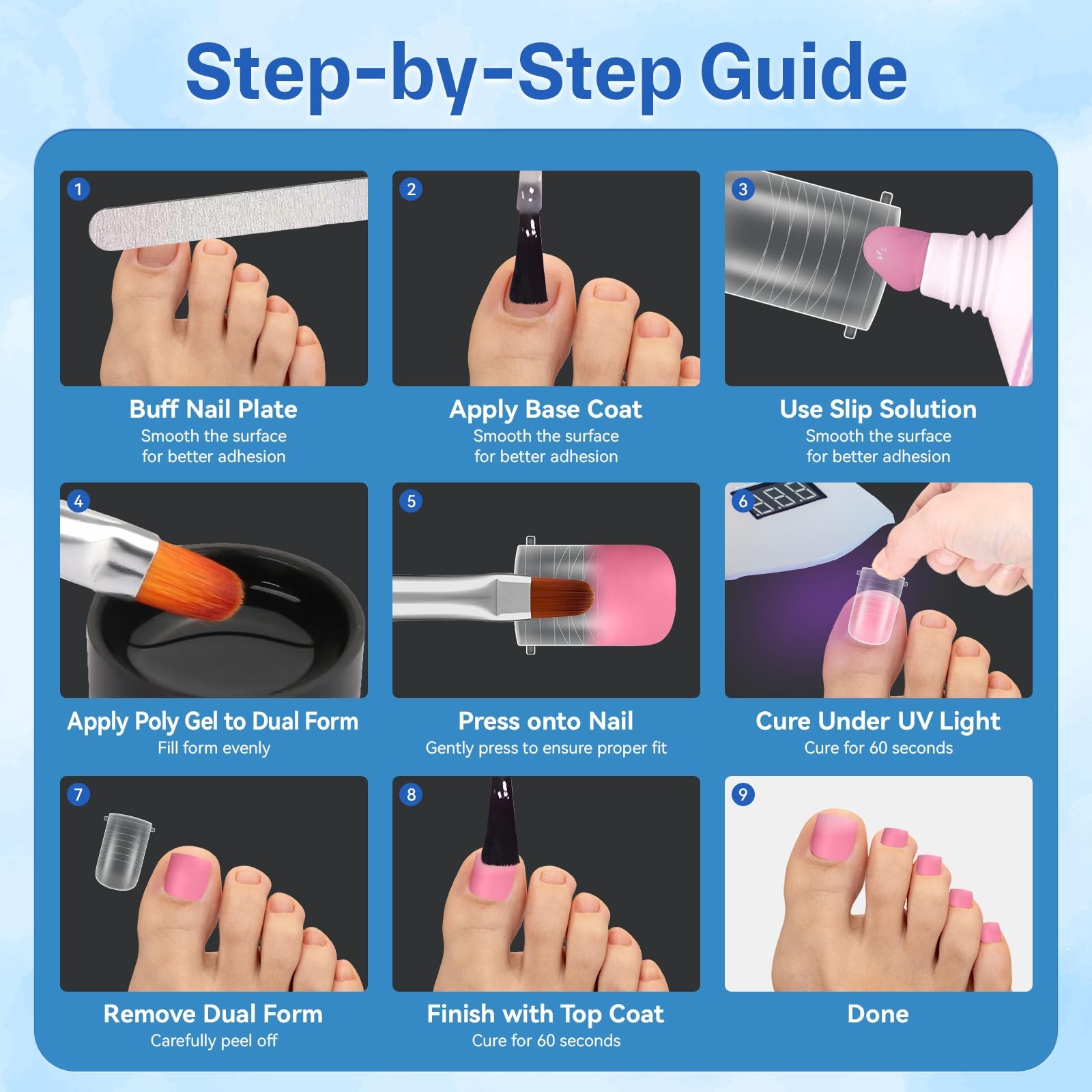 Step-by-Step Guide

1

Buff Nail Plate
Smooth the surface for better adhesion

2

Apply Base Coat
Smooth the surface for better adhesion

3

Use Slip Solution
Smooth the surface for better adhesion

4

Apply Poly Gel to Dual Form
Fill form evenly

5

Press onto Nail
Gently press to ensure proper fit

6

Cure Under UV Light
Cure for 60 seconds

7

Remove Dual Form
Carefully peel off

8

Finish with Top Coat
Cure for 60 seconds

9

Done