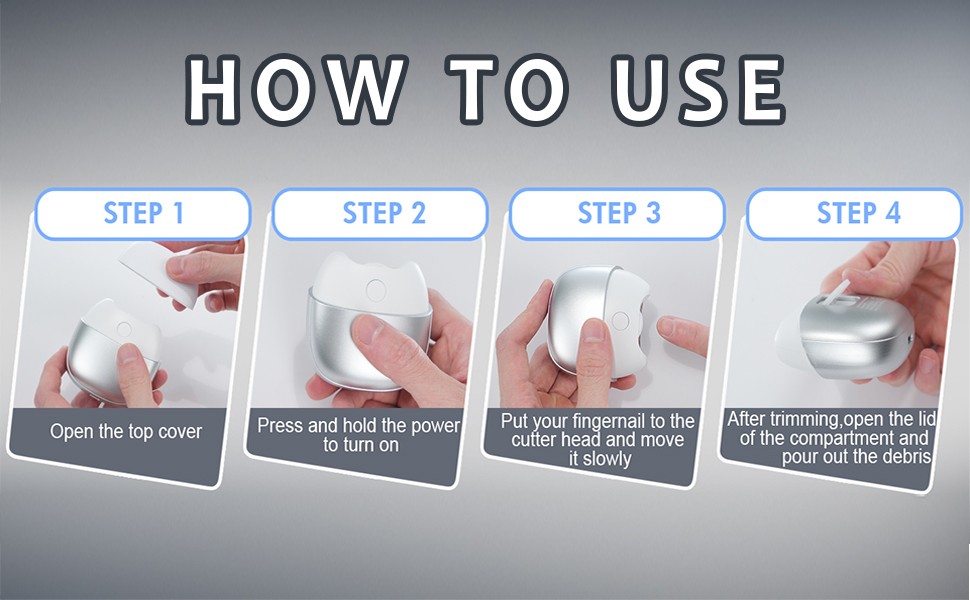 HOW TO USE

STEP 1

Open the top cover

STEP 2

Press and hold the power to turn on

STEP 3

Put your fingernail to the cutter head and move it slowly

STEP 4

After trimming,open the lid of the compartment and pour out the debris