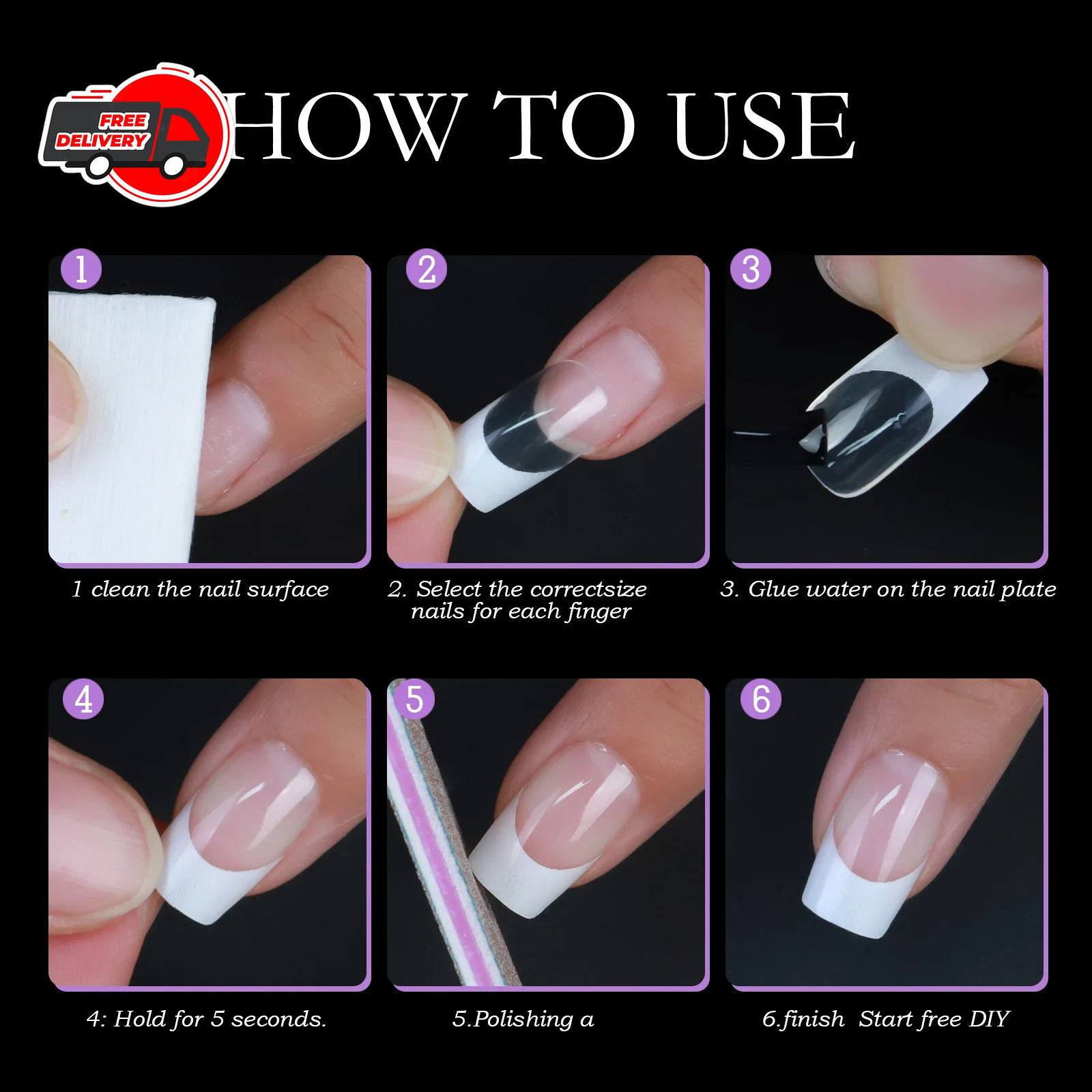 FREE DELIVERY

HOW TO USE

1

2

3

1 clean the nail surface

2. Select the correctsize nails for each finger

3. Glue water on the nail plate

4

5

6

4: Hold for 5 seconds.

5.Polishing a

6.finish Start free DIY