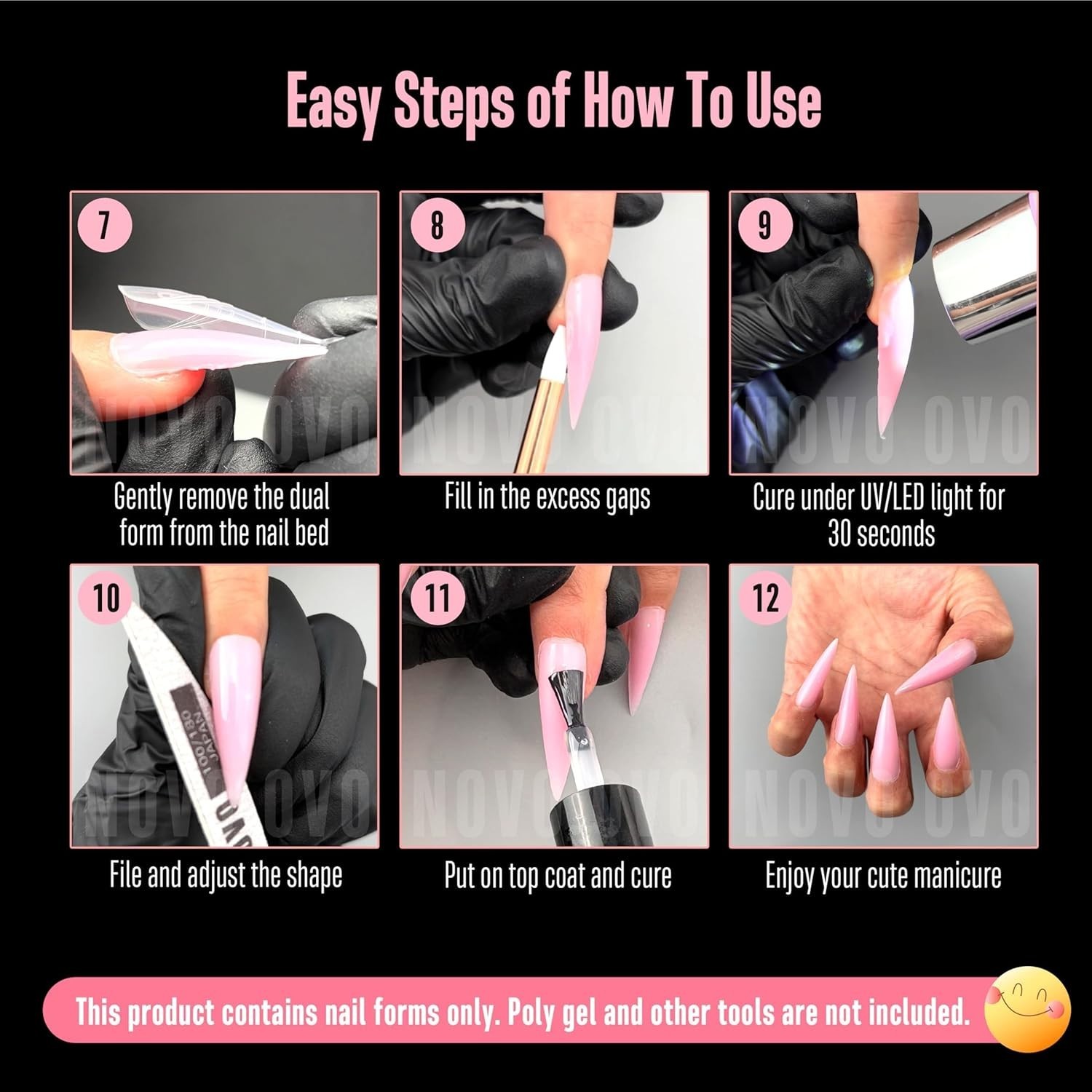 Easy Steps of How To Use

7

NOVO OVO

Gently remove the dual form from the nail bed

8

NOVO OVO

Fill in the excess gaps

9

NOVO OVO

Cure under UV/LED light for 30 seconds

10

100/180 JAPAN

NOVO OVO

File and adjust the shape

11

NOVO OVO

Put on top coat and cure

12

NOVO OVO

Enjoy your cute manicure

This product contains nail forms only. Poly gel and other tools are not included.