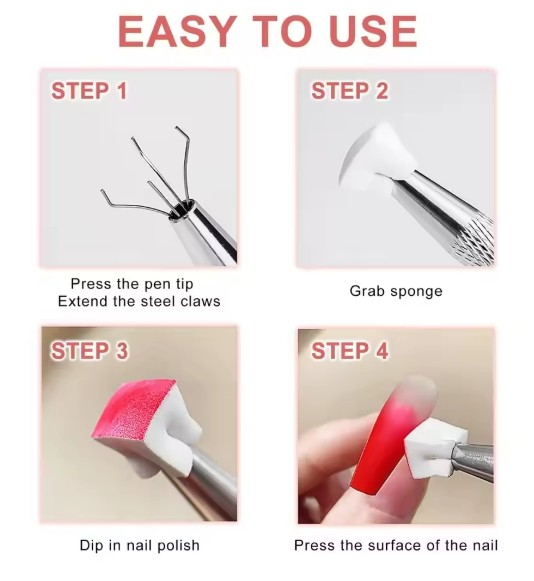 EASY TO USE

STEP 1

Press the pen tip
Extend the steel claws

STEP 2

Grab sponge

STEP 3

Dip in nail polish

STEP 4

Press the surface of the nail