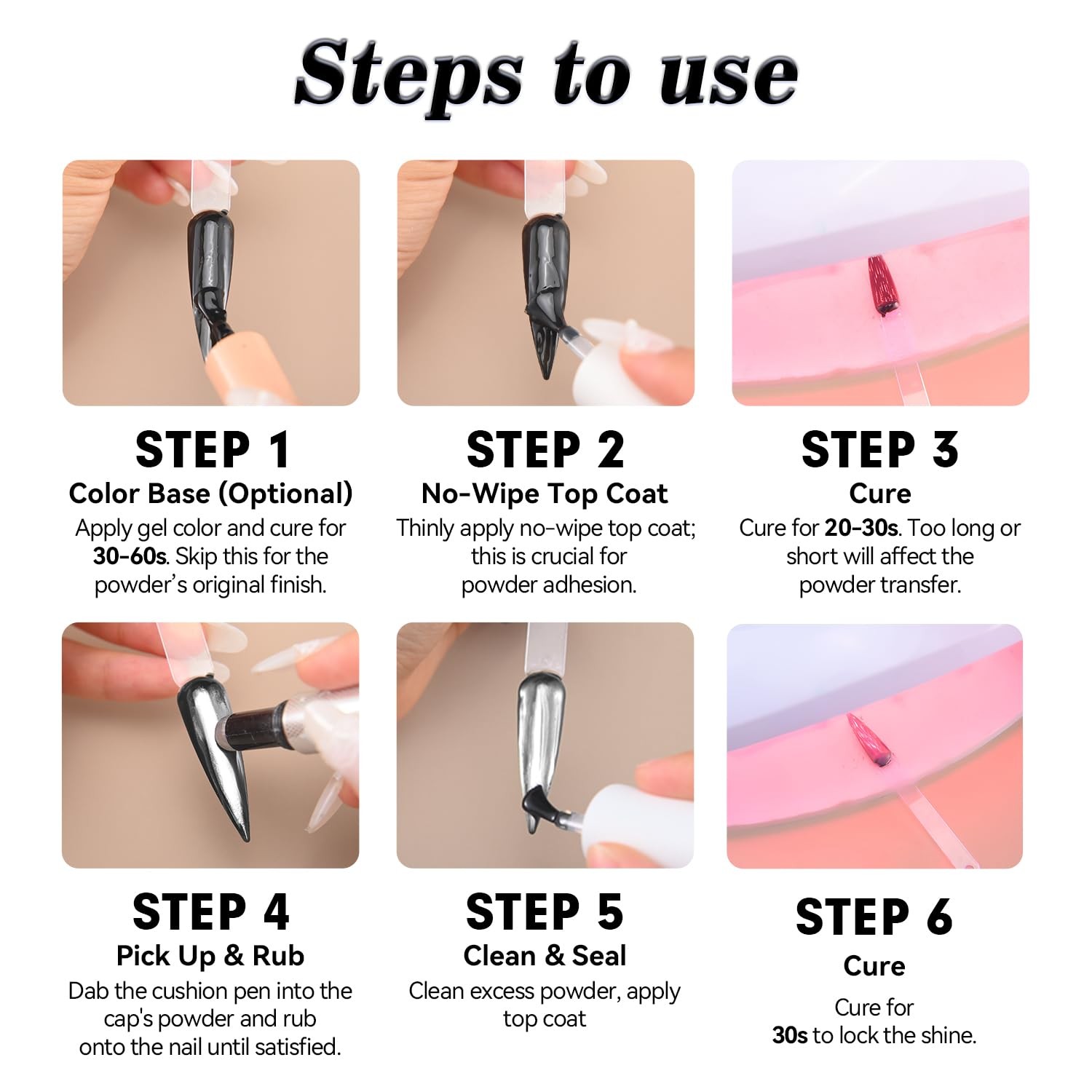 Steps to use

STEP 1
Color Base (Optional)
Apply gel color and cure for 30-60s. Skip this for the powder's original finish.

STEP 2
No-Wipe Top Coat
Thinly apply no-wipe top coat; this is crucial for powder adhesion.

STEP 3
Cure
Cure for 20-30s. Too long or short will affect the powder transfer.

STEP 4
Pick Up & Rub
Dab the cushion pen into the cap's powder and rub onto the nail until satisfied.

STEP 5
Clean & Seal
Clean excess powder, apply top coat

STEP 6
Cure
Cure for 30s to lock the shine.