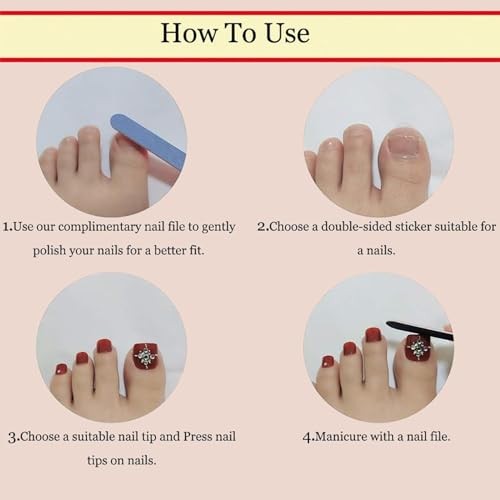 How To Use

1.Use our complimentary nail file to gently polish your nails for a better fit.

2.Choose a double-sided sticker suitable for a nails.

3.Choose a suitable nail tip and Press nail tips on nails.

4.Manicure with a nail file.