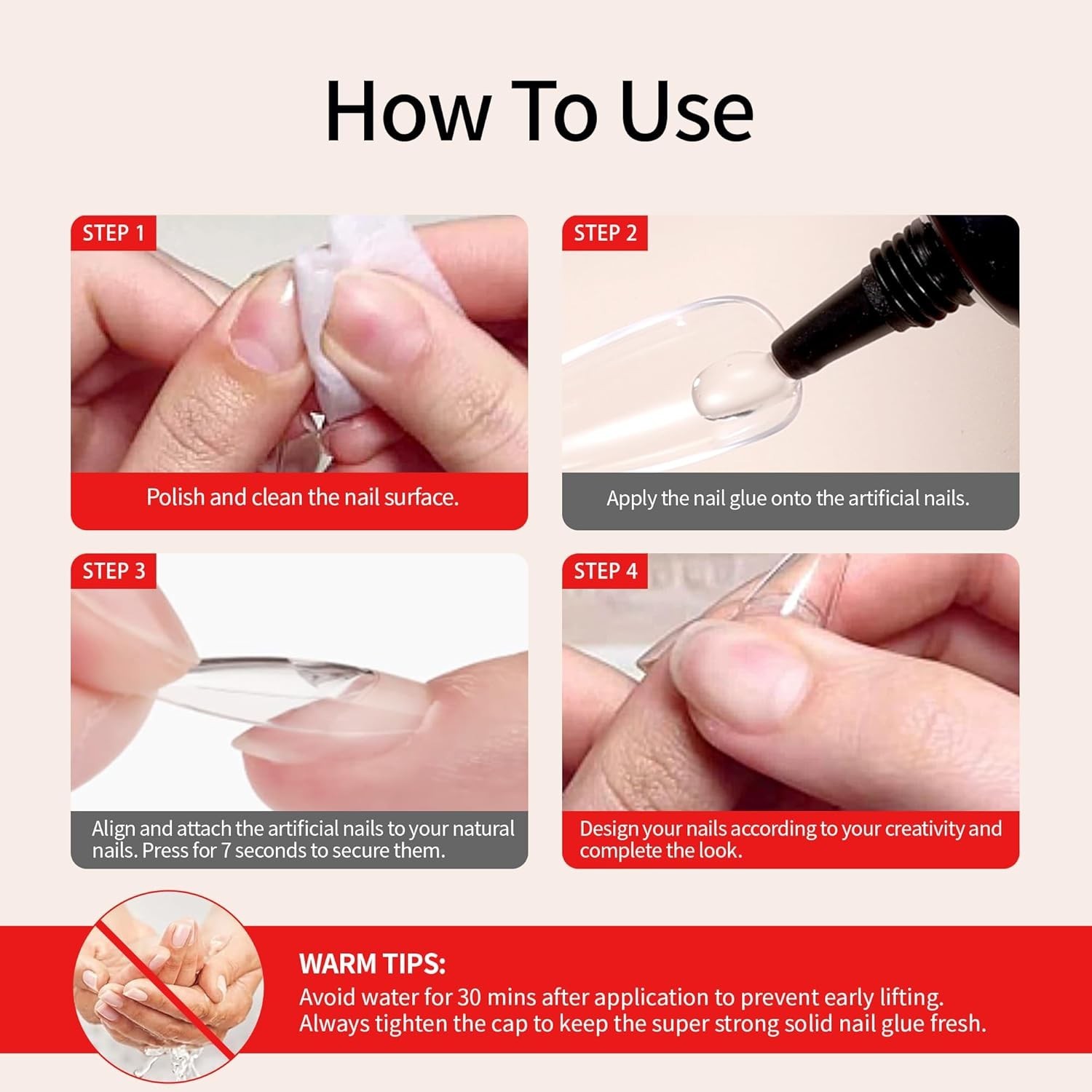 How To Use

STEP 1

Polish and clean the nail surface.

STEP 2

Apply the nail glue onto the artificial nails.

STEP 3

Align and attach the artificial nails to your natural nails. Press for 7 seconds to secure them.

STEP 4

Design your nails according to your creativity and complete the look.

WARM TIPS:
Avoid water for 30 mins after application to prevent early lifting.
Always tighten the cap to keep the super strong solid nail glue fresh.