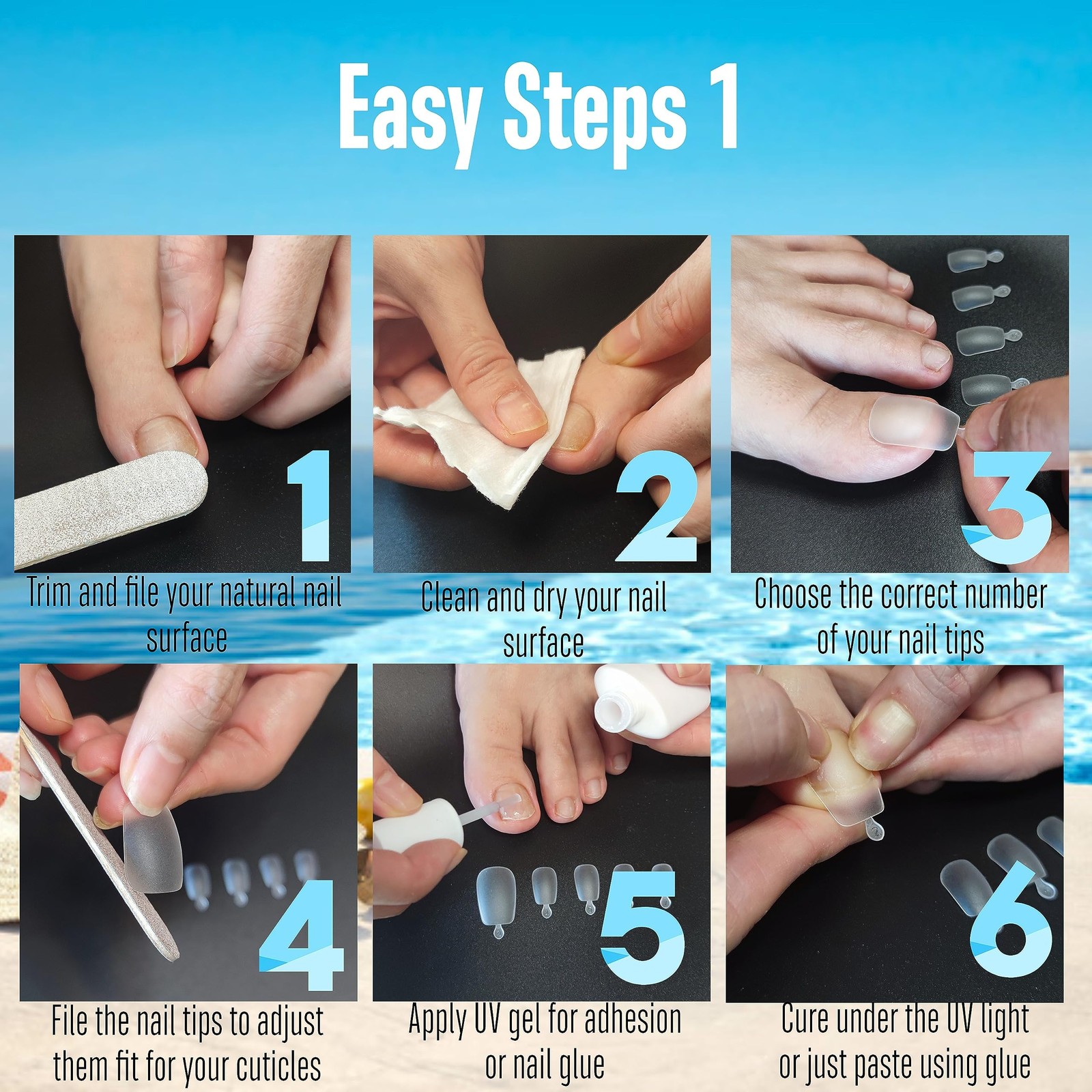 Easy Steps 1

1
Trim and file your natural nail surface

2
Clean and dry your nail surface

3
Choose the correct number of your nail tips

4
File the nail tips to adjust them fit for your cuticles

5
Apply UV gel for adhesion or nail glue

6
Cure under the UV light or just paste using glue