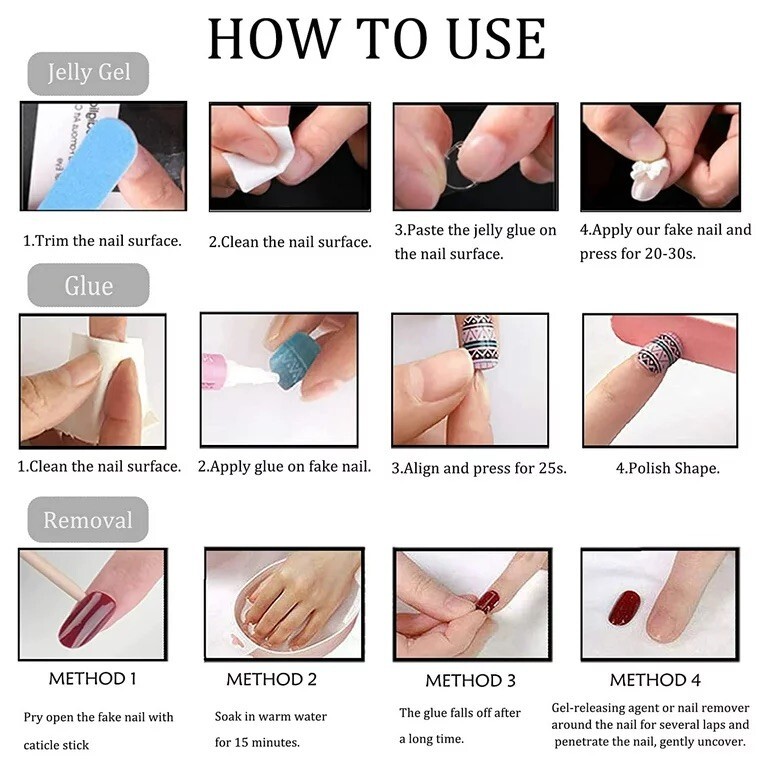 HOW TO USE

Jelly Gel

1.Trim the nail surface.

2.Clean the nail surface.

3.Paste the jelly glue on the nail surface.

4.Apply our fake nail and press for 20-30s.

Glue

1.Clean the nail surface.

2.Apply glue on fake nail.

3.Align and press for 25s.

4.Polish Shape.

Removal

METHOD 1

Pry open the fake nail with caticle stick

METHOD 2

Soak in warm water for 15 minutes.

METHOD 3

The glue falls off after a long time.

METHOD 4

Gel-releasing agent or nail remover around the nail for several laps and penetrate the nail, gently uncover.