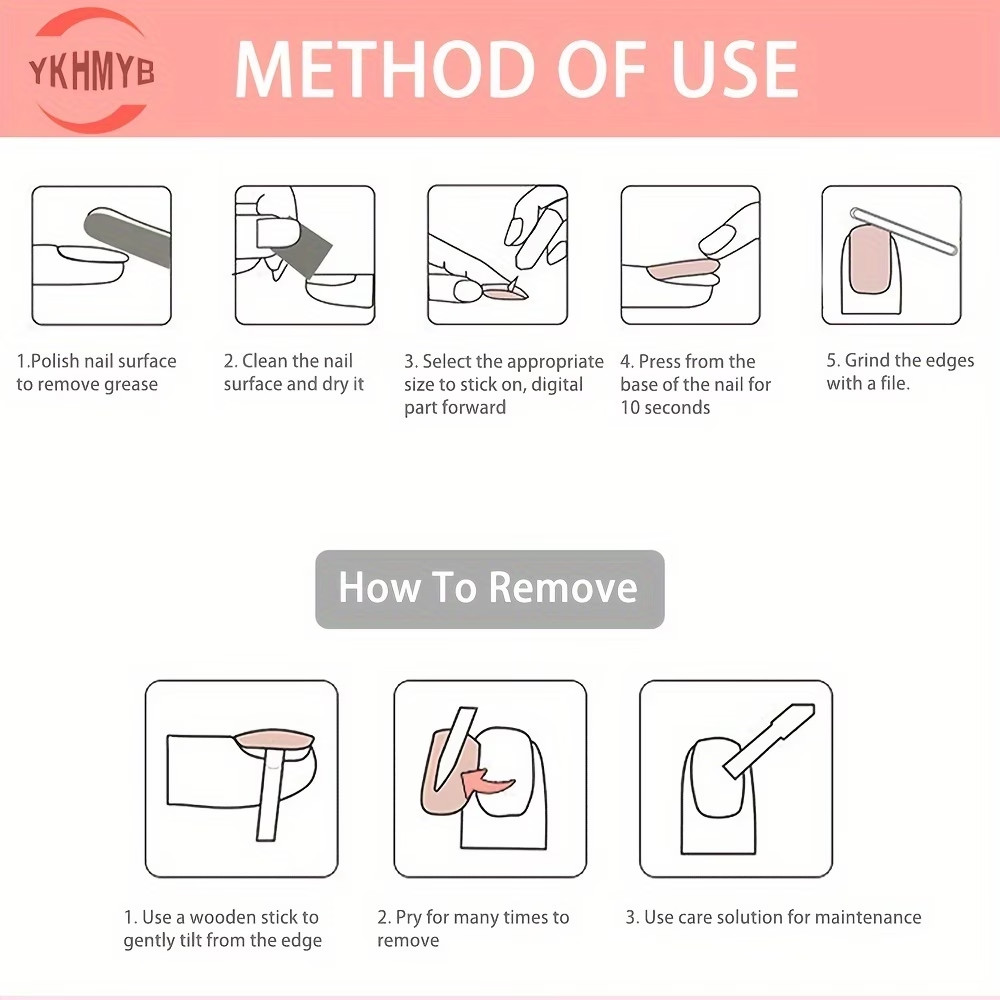 YKHMYB

METHOD OF USE

1.Polish nail surface to remove grease

2. Clean the nail surface and dry it

3. Select the appropriate size to stick on, digital part forward

4. Press from the base of the nail for 10 seconds

5. Grind the edges with a file.

How To Remove

1. Use a wooden stick to gently tilt from the edge

2. Pry for many times to remove

3. Use care solution for maintenance