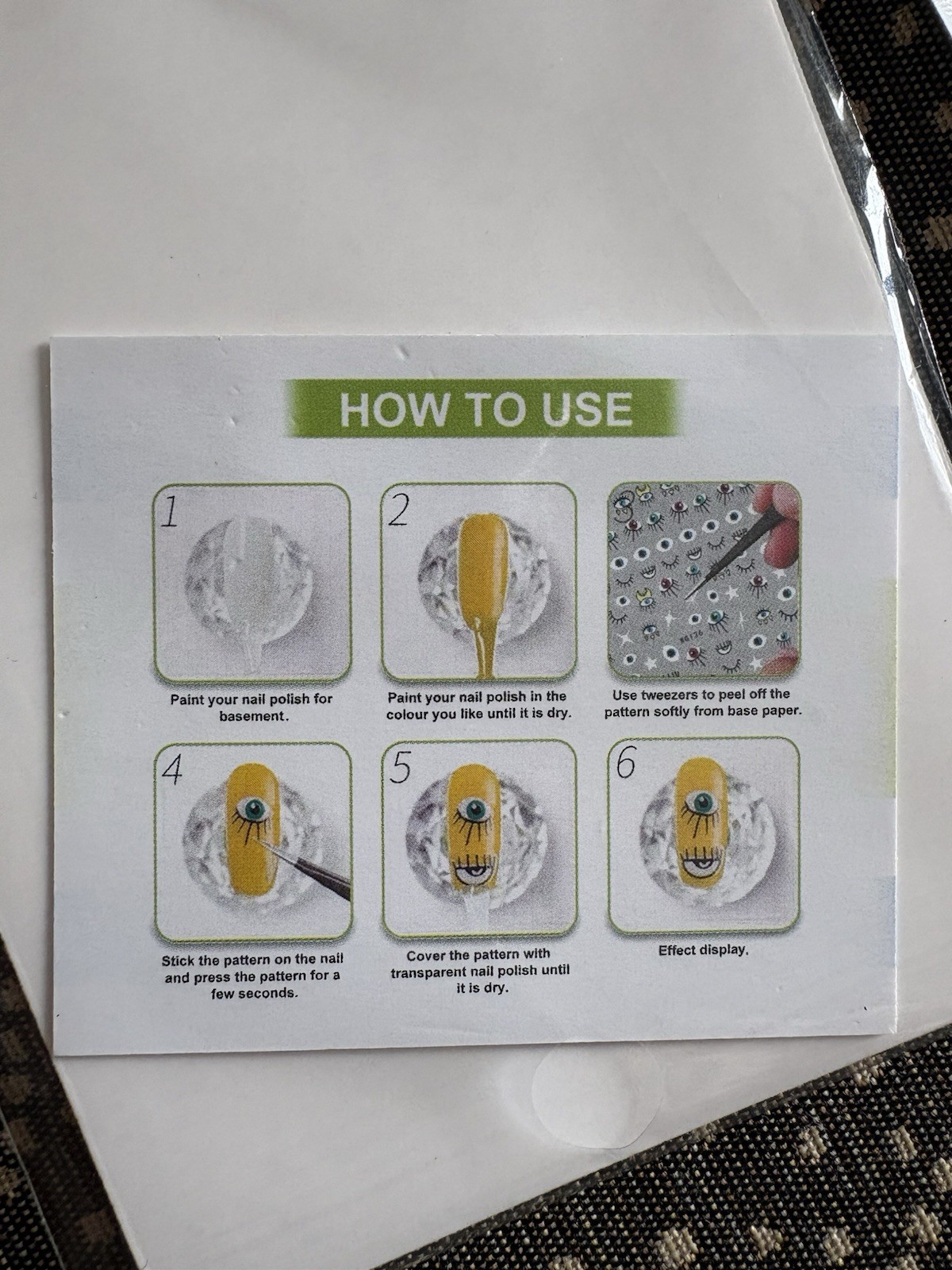 HOW TO USE

1

Paint your nail polish for basement.

2

Paint your nail polish in the colour you like until it is dry.

Use tweezers to peel off the pattern softly from base paper.

4

Stick the pattern on the nail and press the pattern for a few seconds.

5

Cover the pattern with transparent nail polish until it is dry.

6

Effect display.