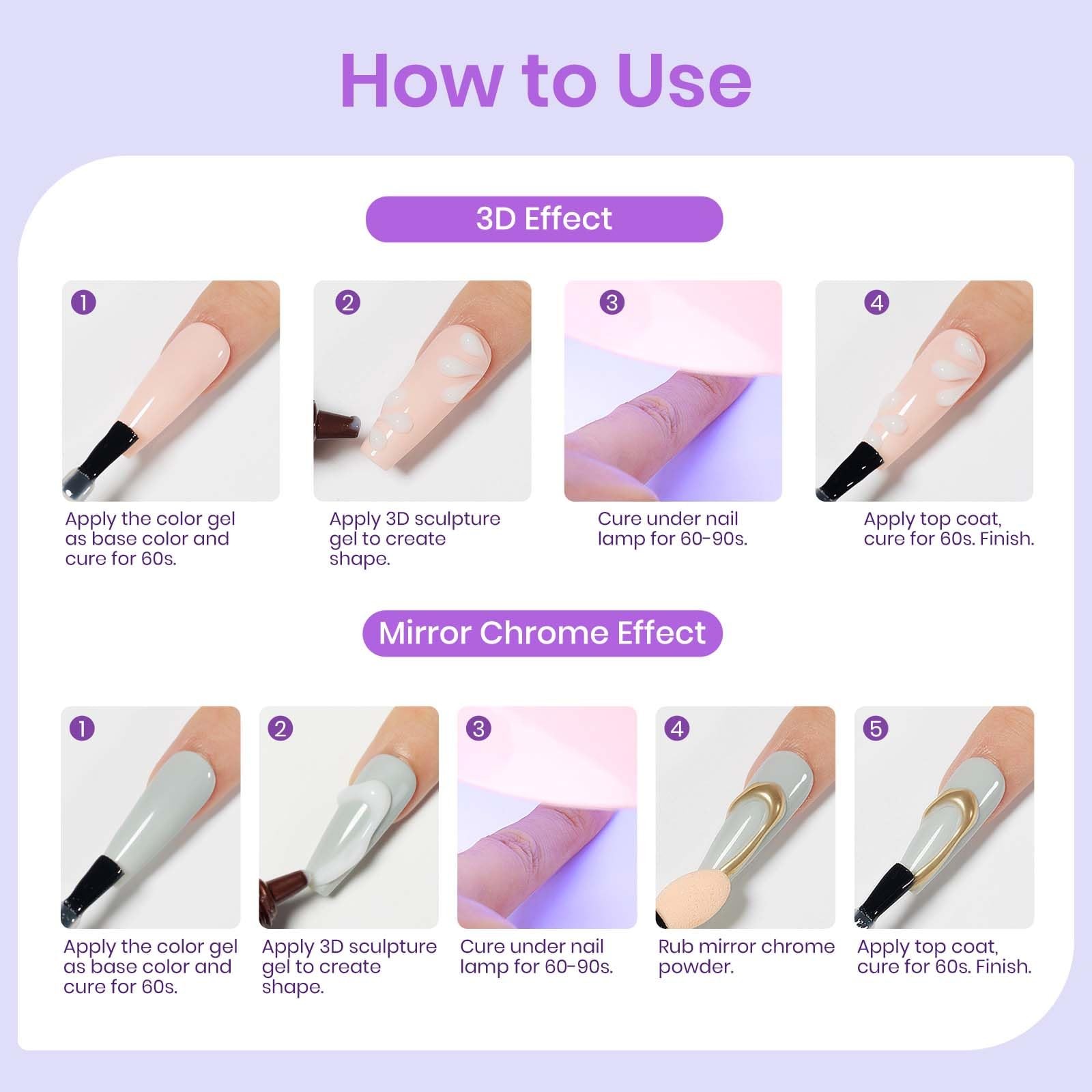 How to Use

3D Effect

1
Apply the color gel as base color and cure for 60s.

2
Apply 3D sculpture gel to create shape.

3
Cure under nail lamp for 60-90s.

4
Apply top coat, cure for 60s. Finish.

Mirror Chrome Effect

1
Apply the color gel as base color and cure for 60s.

2
Apply 3D sculpture gel to create shape.

3
Cure under nail lamp for 60-90s.

4
Rub mirror chrome powder.

5
Apply top coat, cure for 60s. Finish.