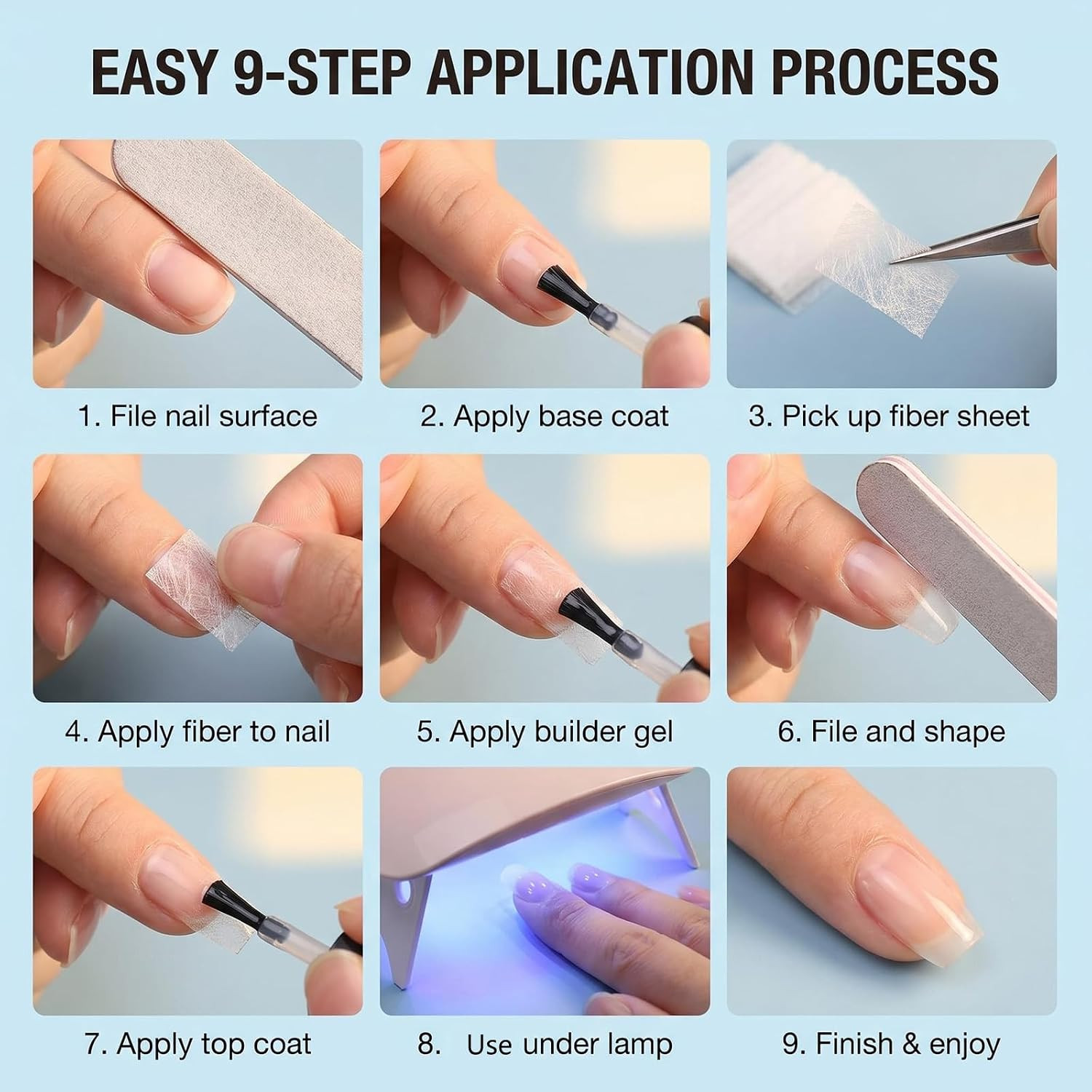 EASY 9-STEP APPLICATION PROCESS

1. File nail surface

2. Apply base coat

3. Pick up fiber sheet

4. Apply fiber to nail

5. Apply builder gel

6. File and shape

7. Apply top coat

8. Use under lamp

9. Finish & enjoy