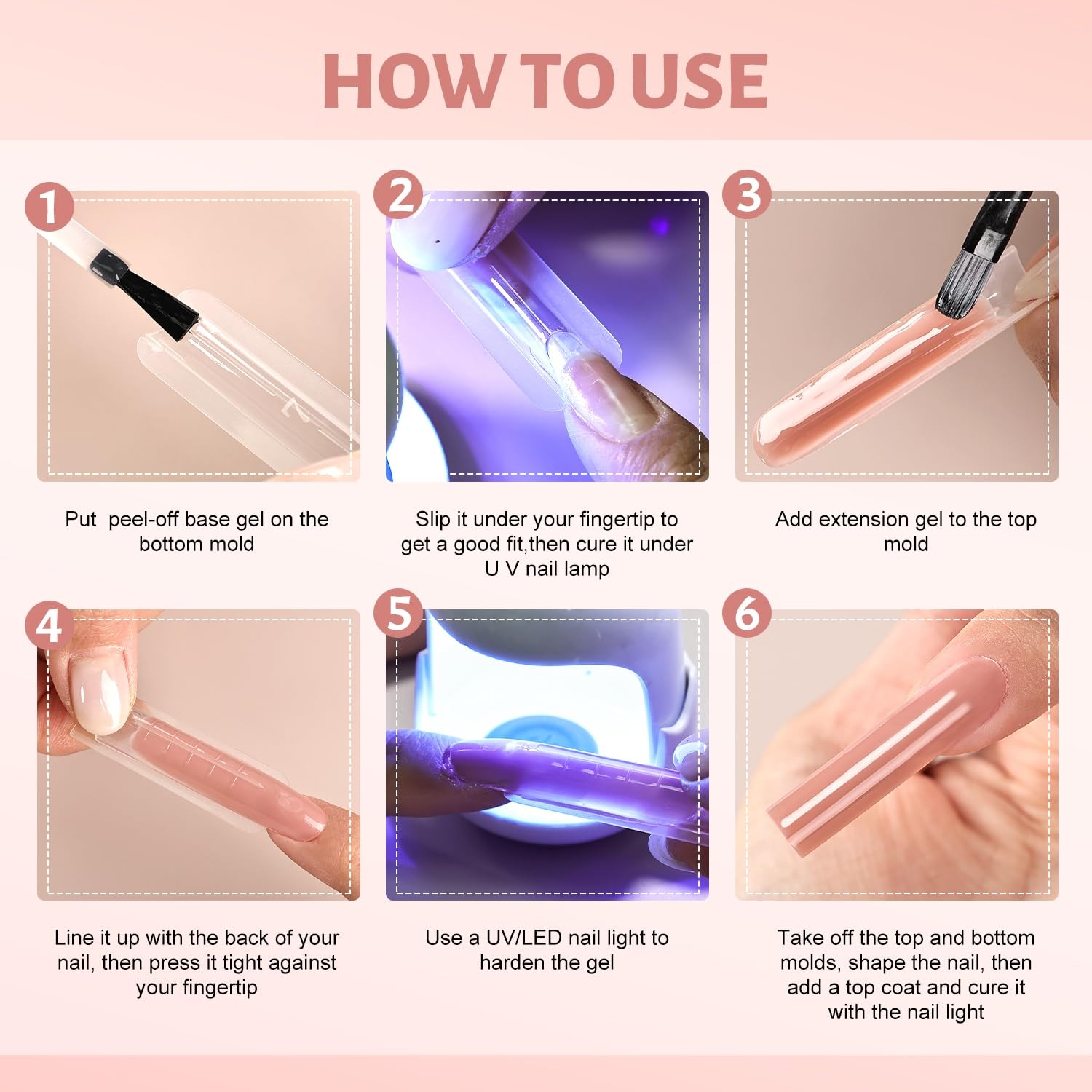 HOW TO USE

1

Put  peel-off base gel on the bottom mold

2

Slip it under your fingertip to get a good fit,then cure it under U V nail lamp

3

Add extension gel to the top mold

4

Line it up with the back of your nail, then press it tight against your fingertip

5

Use a UV/LED nail light to harden the gel

6

Take off the top and bottom molds, shape the nail, then add a top coat and cure it with the nail light