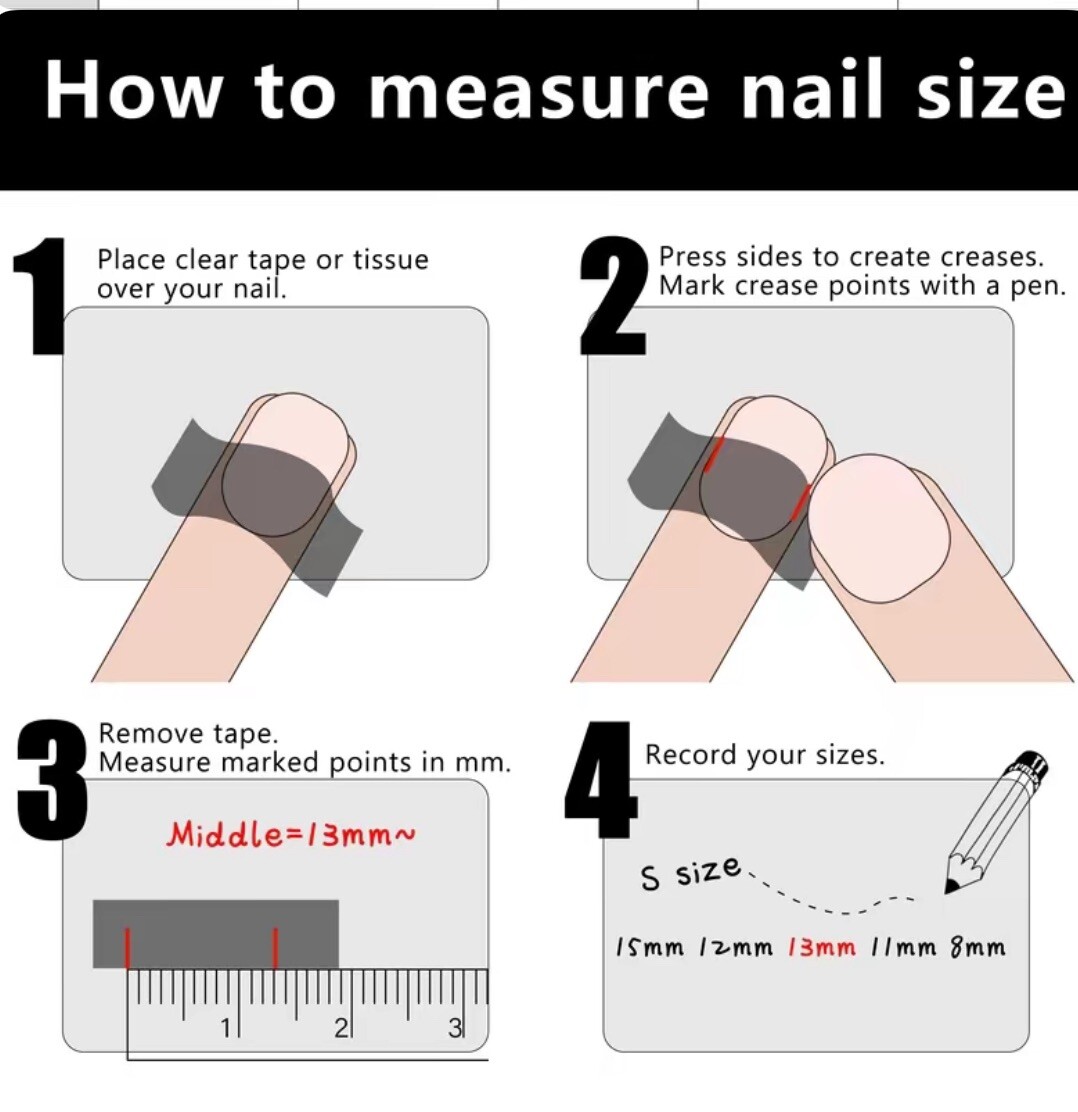 How to measure nail size

1 Place clear tape or tissue over your nail.

2 Press sides to create creases. Mark crease points with a pen.

3 Remove tape. Measure marked points in mm.

Middle=13mm~

1 2 3

4 Record your sizes.

S size

15mm 12mm 13mm 11mm 8mm