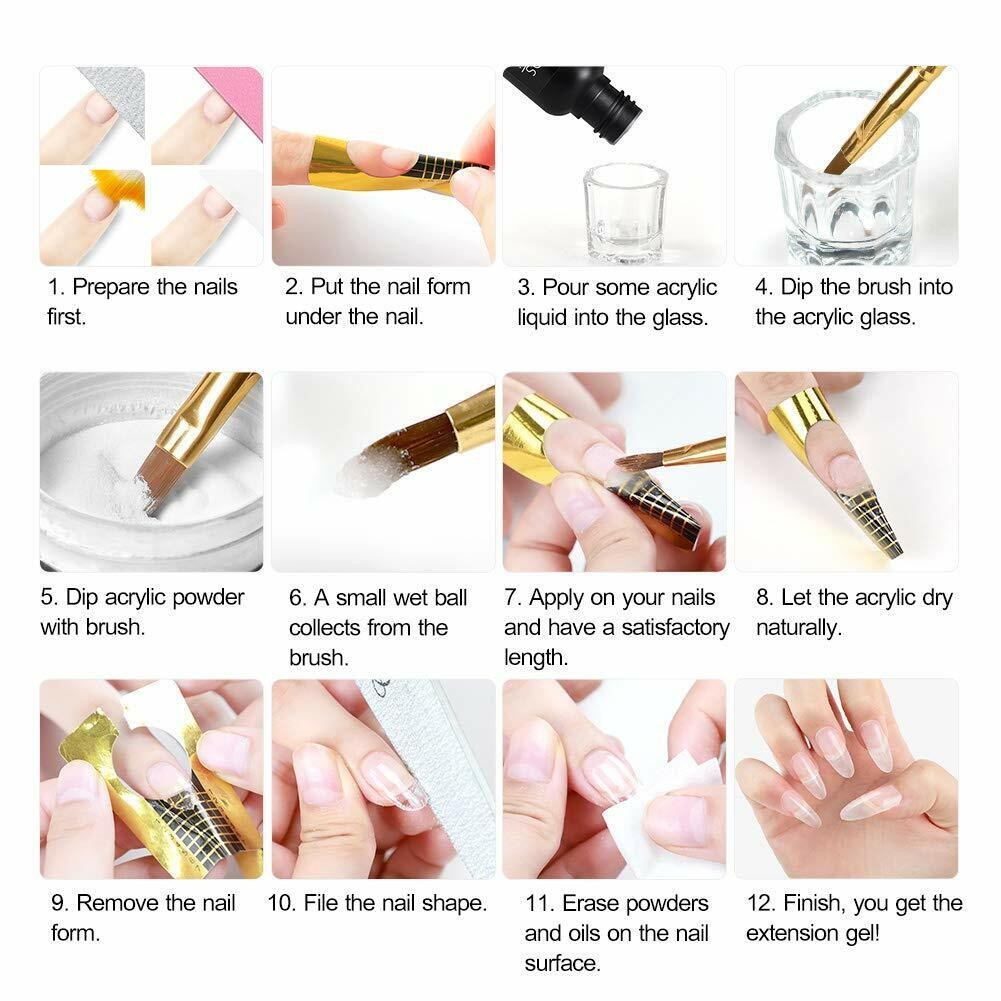 1. Prepare the nails first.

2. Put the nail form under the nail.

3. Pour some acrylic liquid into the glass.

4. Dip the brush into the acrylic glass.

5. Dip acrylic powder with brush.

6. A small wet ball collects from the brush.

7. Apply on your nails and have a satisfactory length.

8. Let the acrylic dry naturally.

9. Remove the nail form.

10. File the nail shape.

11. Erase powders and oils on the nail surface.

12. Finish, you get the extension gel!