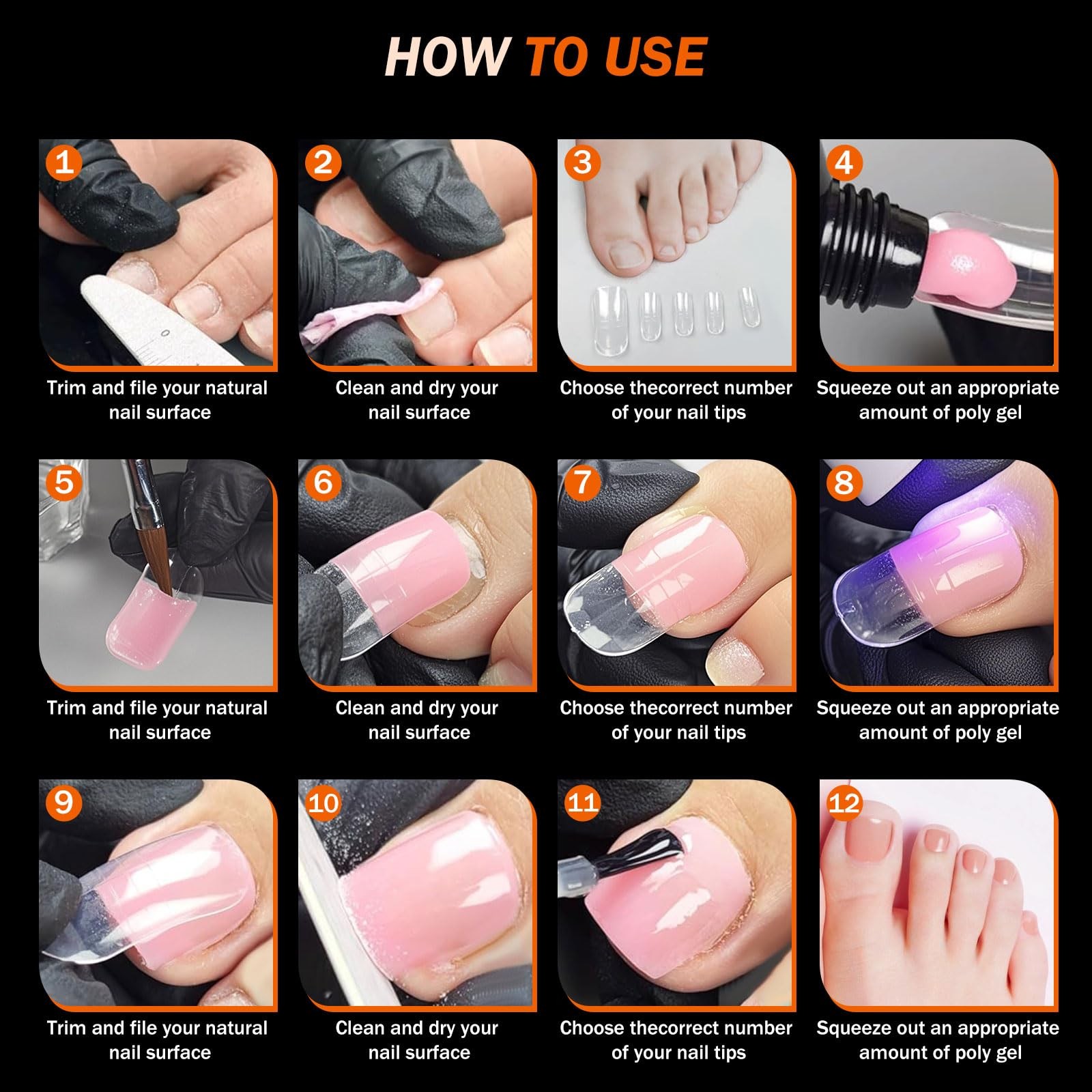 HOW TO USE

1
Trim and file your natural nail surface

2
Clean and dry your nail surface

3
Choose thecorrect number of your nail tips

4
Squeeze out an appropriate amount of poly gel

5
Trim and file your natural nail surface

6
Clean and dry your nail surface

7
Choose thecorrect number of your nail tips

8
Squeeze out an appropriate amount of poly gel

9
Trim and file your natural nail surface

10
Clean and dry your nail surface

11
Choose thecorrect number of your nail tips

12
Squeeze out an appropriate amount of poly gel