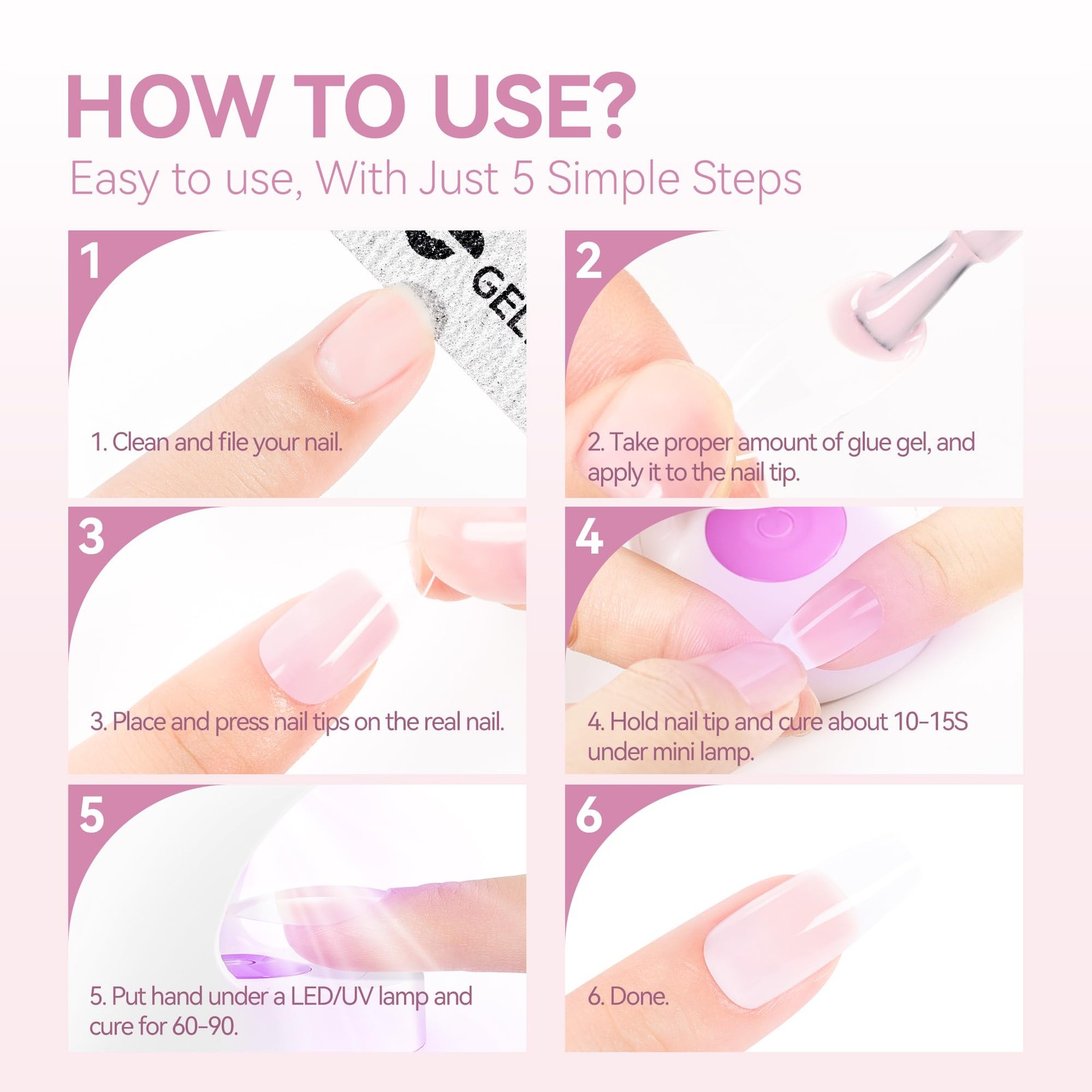 HOW TO USE?
Easy to use, With Just 5 Simple Steps

1

GEL

1. Clean and file your nail.

2

2. Take proper amount of glue gel, and apply it to the nail tip.

3

3. Place and press nail tips on the real nail.

4

4. Hold nail tip and cure about 10-15S under mini lamp.

5

5. Put hand under a LED/UV lamp and cure for 60-90.

6

6. Done.