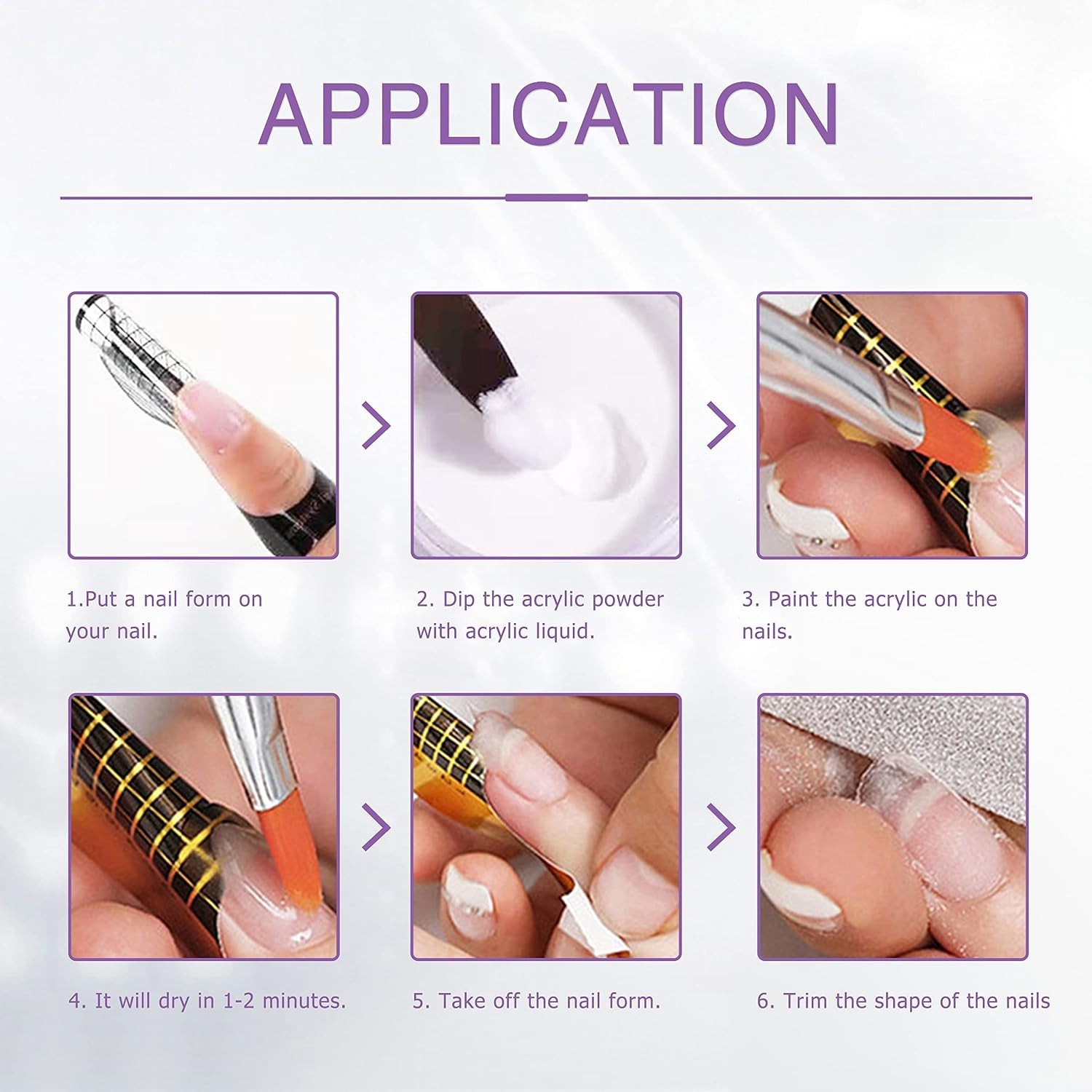 APPLICATION

1.Put a nail form on your nail.

2. Dip the acrylic powder with acrylic liquid.

3. Paint the acrylic on the nails.

4. It will dry in 1-2 minutes.

5. Take off the nail form.

6. Trim the shape of the nails