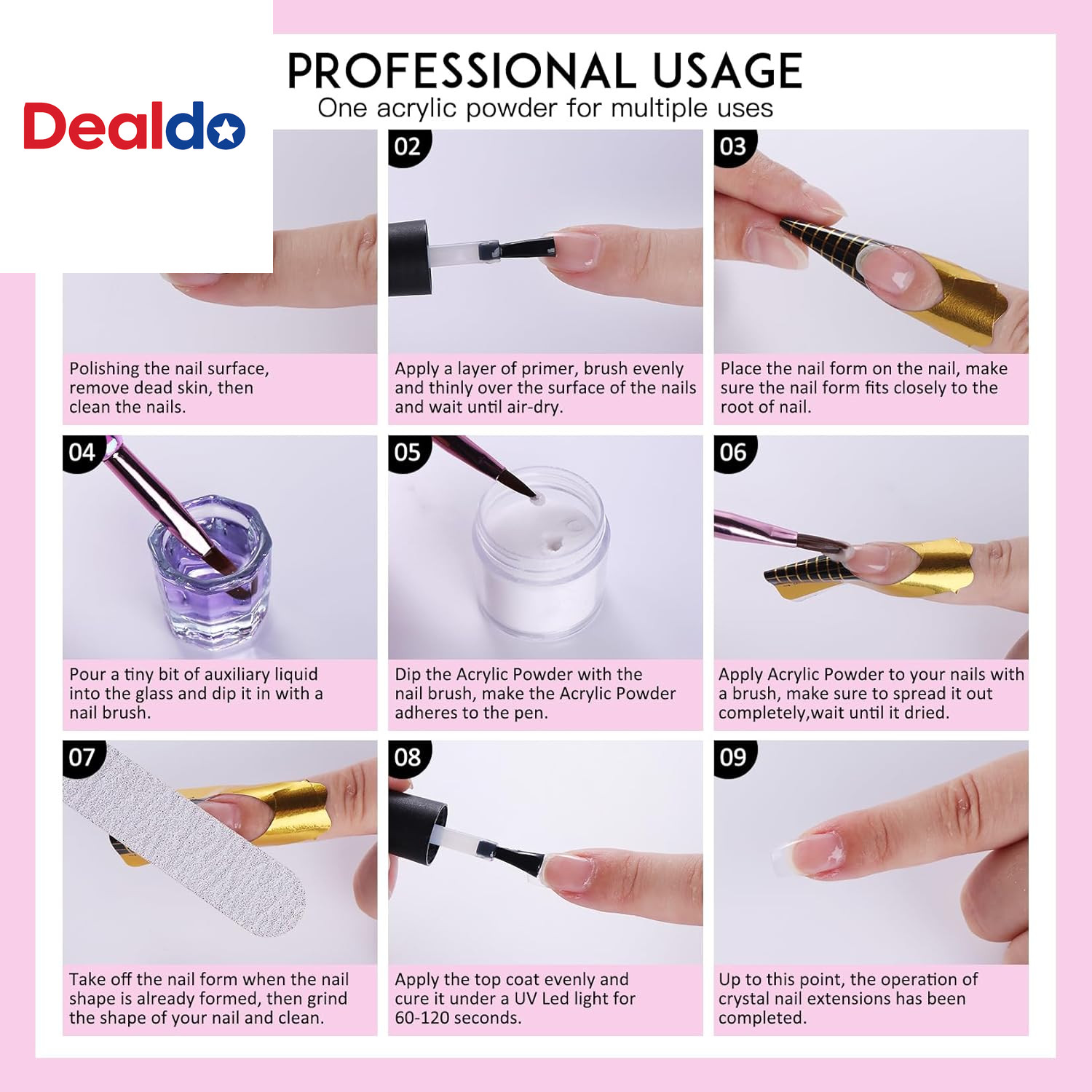 Dealdo

PROFESSIONAL USAGE
One acrylic powder for multiple uses

Polishing the nail surface, remove dead skin, then clean the nails.

02
Apply a layer of primer, brush evenly and thinly over the surface of the nails and wait until air-dry.

03
Place the nail form on the nail, make sure the nail form fits closely to the root of nail.

04
Pour a tiny bit of auxiliary liquid into the glass and dip it in with a nail brush.

05
Dip the Acrylic Powder with the nail brush, make the Acrylic Powder adheres to the pen.

06
Apply Acrylic Powder to your nails with a brush, make sure to spread it out completely,wait until it dried.

07
Take off the nail form when the nail shape is already formed, then grind the shape of your nail and clean.

08
Apply the top coat evenly and cure it under a UV Led light for 60-120 seconds.

09
Up to this point, the operation of crystal nail extensions has been completed.